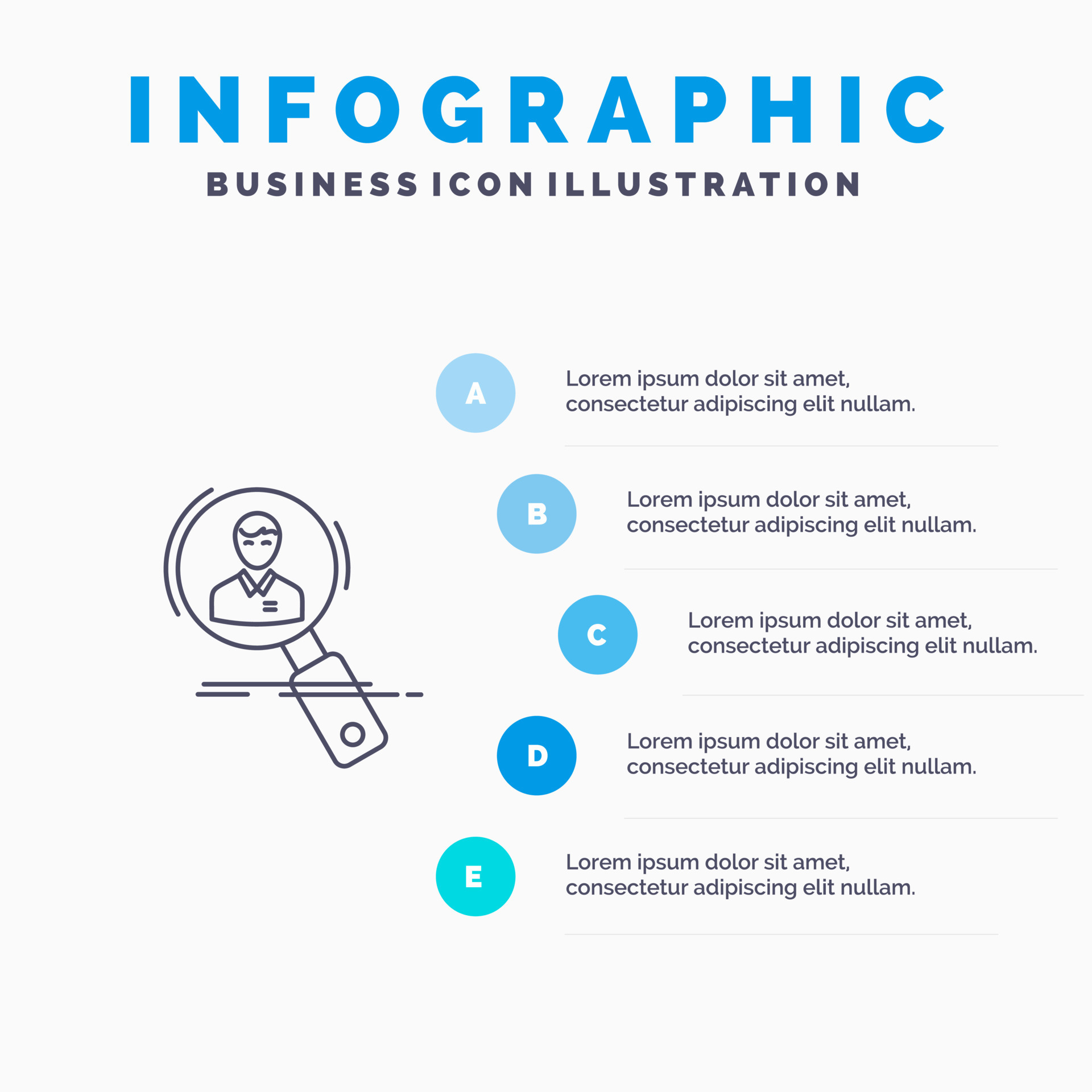 INFOGRAPHIC

BUSINESS ICON ILLUSTRATION

A

Lorem ipsum dolor sit amet, consectetur adipiscing elit nullam.

B

Lorem ipsum dolor sit amet, consectetur adipiscing elit nullam.

C

Lorem ipsum dolor sit amet, consectetur adipiscing elit nullam.

D

Lorem ipsum dolor sit amet, consectetur adipiscing elit nullam.

E

Lorem ipsum dolor sit amet, consectetur adipiscing elit nullam.