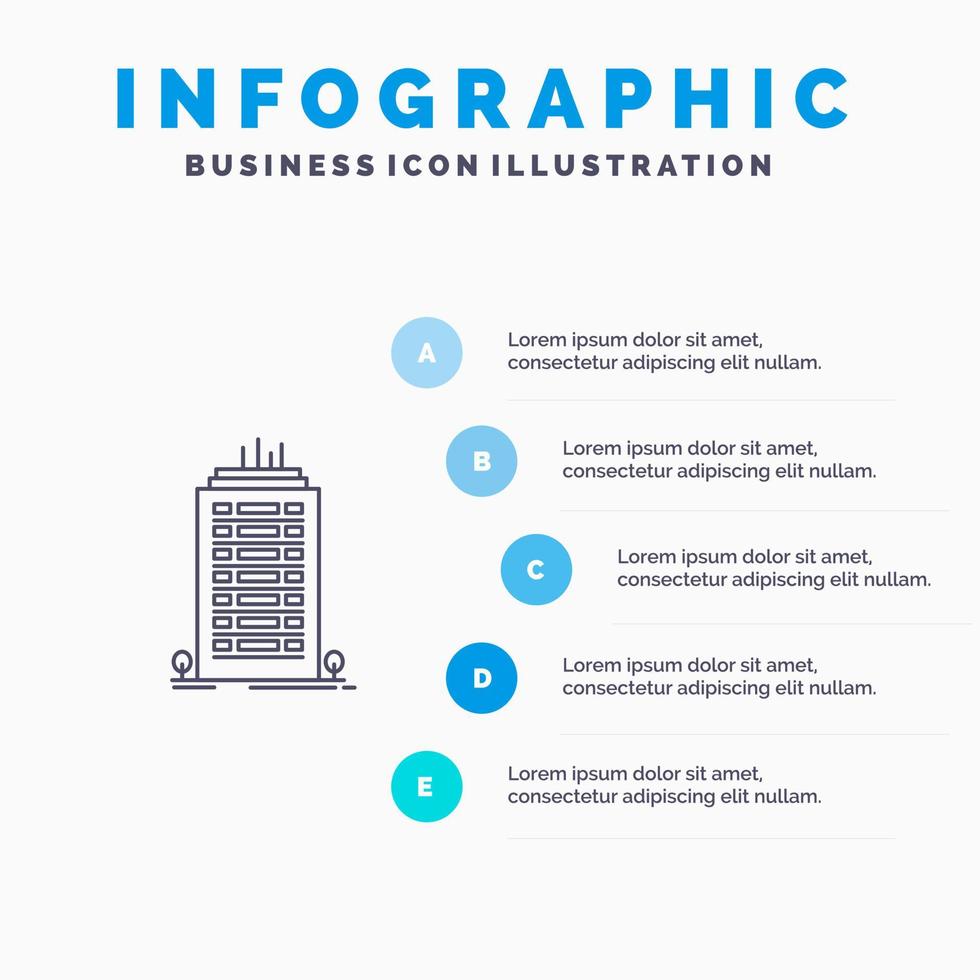 INFOGRAPHIC
BUSINESS ICON ILLUSTRATION

A
Lorem ipsum dolor sit amet, consectetur adipiscing elit nullam.

B
Lorem ipsum dolor sit amet, consectetur adipiscing elit nullam.

C
Lorem ipsum dolor sit amet, consectetur adipiscing elit nullam.

D
Lorem ipsum dolor sit amet, consectetur adipiscing elit nullam.

E
Lorem ipsum dolor sit amet, consectetur adipiscing elit nullam.