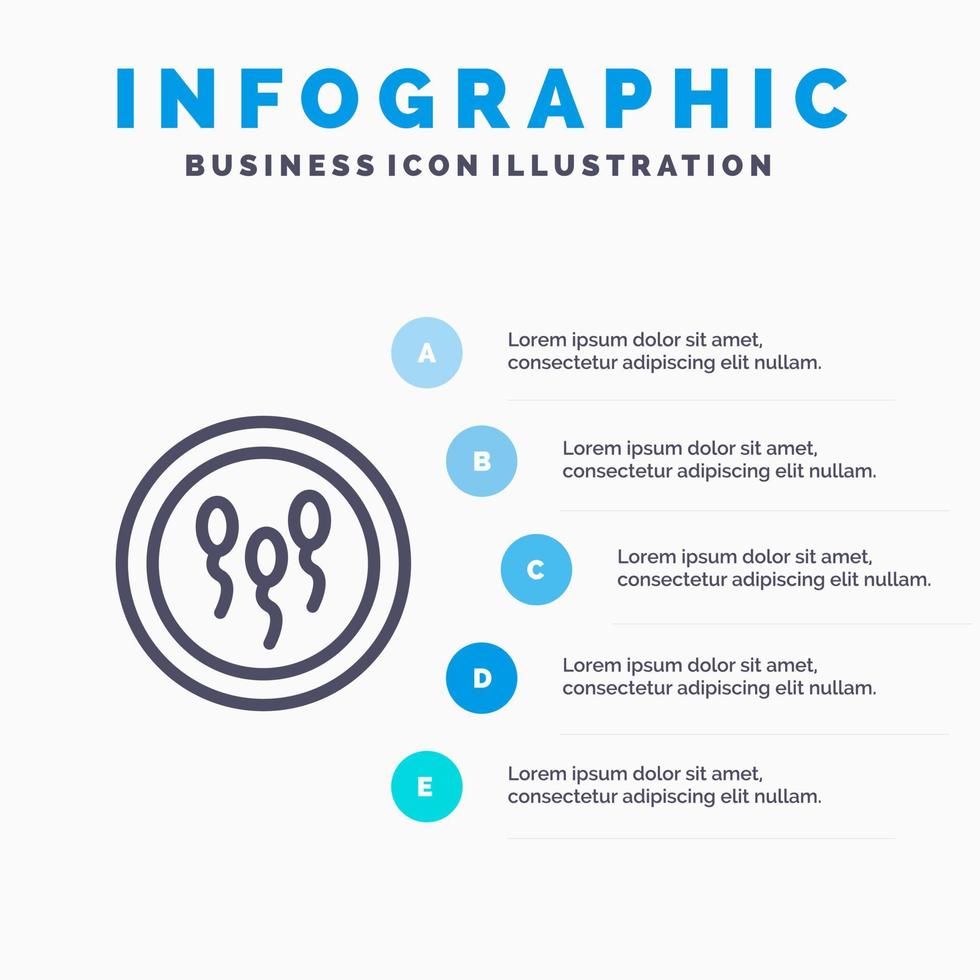 INFOGRAPHIC

BUSINESS ICON ILLUSTRATION

A

Lorem ipsum dolor sit amet, consectetur adipiscing elit nullam.

B

Lorem ipsum dolor sit amet, consectetur adipiscing elit nullam.

C

Lorem ipsum dolor sit amet, consectetur adipiscing elit nullam.

D

Lorem ipsum dolor sit amet, consectetur adipiscing elit nullam.

E

Lorem ipsum dolor sit amet, consectetur adipiscing elit nullam.