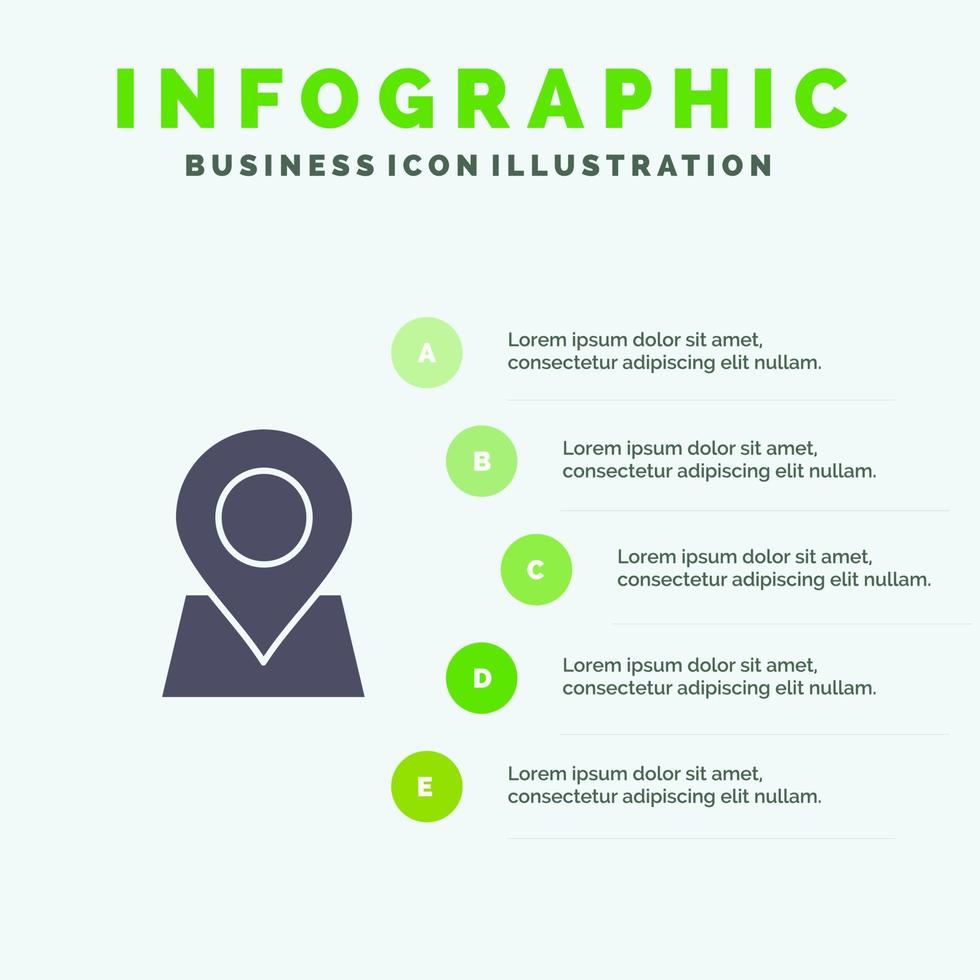 INFOGRAPHIC
BUSINESS ICON ILLUSTRATION

A
Lorem ipsum dolor sit amet, consectetur adipiscing elit nullam.

B
Lorem ipsum dolor sit amet, consectetur adipiscing elit nullam.

C
Lorem ipsum dolor sit amet, consectetur adipiscing elit nullam.

D
Lorem ipsum dolor sit amet, consectetur adipiscing elit nullam.

E
Lorem ipsum dolor sit amet, consectetur adipiscing elit nullam.