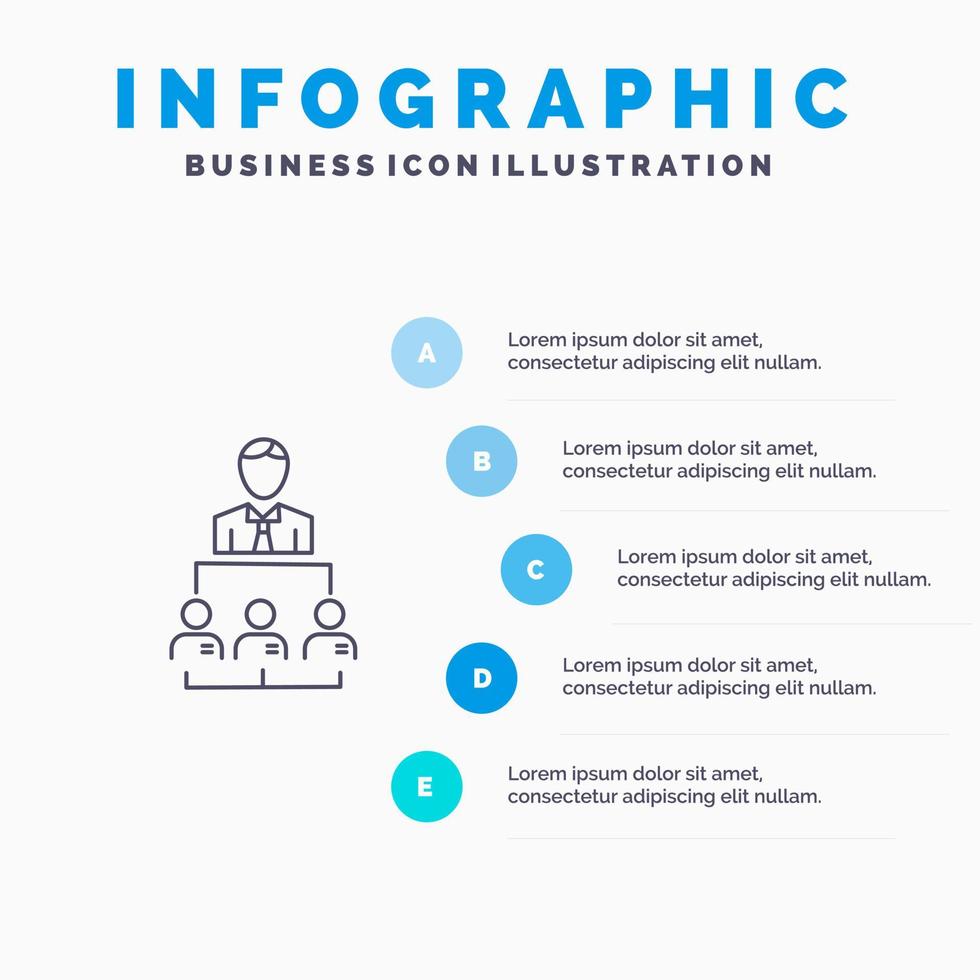 INFOGRAPHIC
BUSINESS ICON ILLUSTRATION

A
Lorem ipsum dolor sit amet, consectetur adipiscing elit nullam.

B
Lorem ipsum dolor sit amet, consectetur adipiscing elit nullam.

C
Lorem ipsum dolor sit amet, consectetur adipiscing elit nullam.

D
Lorem ipsum dolor sit amet, consectetur adipiscing elit nullam.

E
Lorem ipsum dolor sit amet, consectetur adipiscing elit nullam.