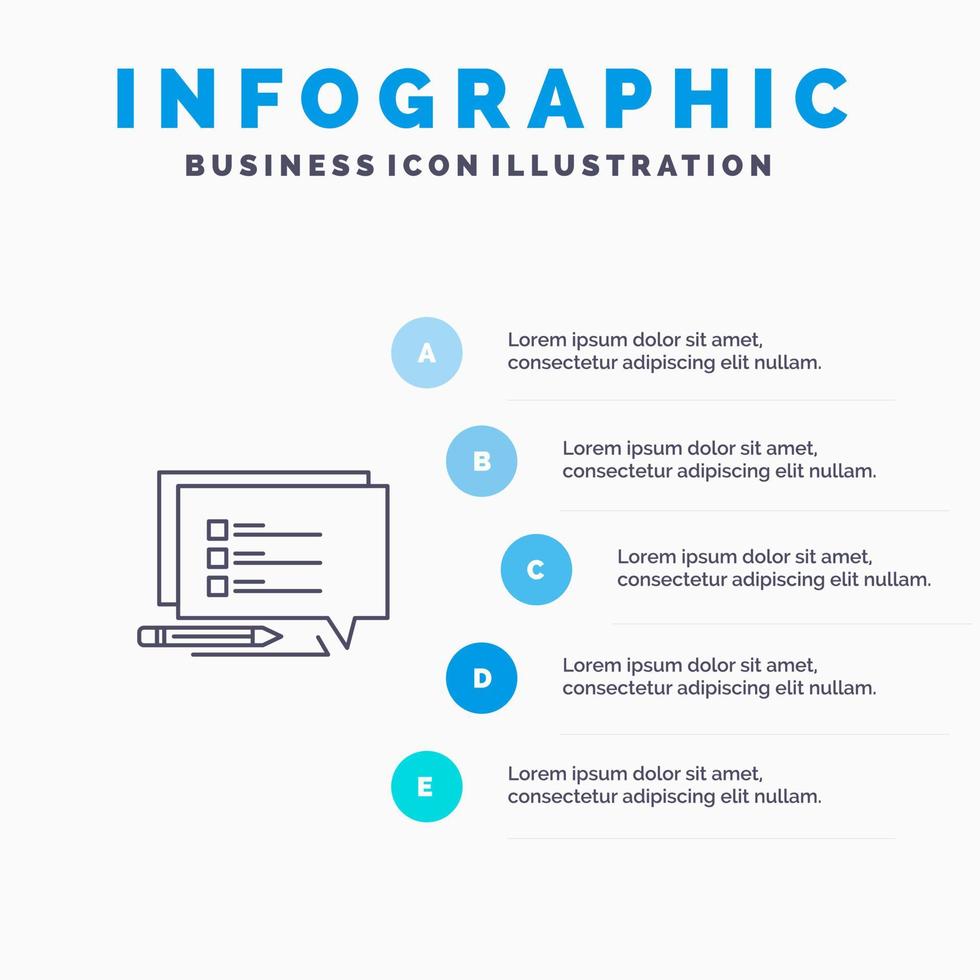 INFOGRAPHIC
BUSINESS ICON ILLUSTRATION

A
Lorem ipsum dolor sit amet, consectetur adipiscing elit nullam.

B
Lorem ipsum dolor sit amet, consectetur adipiscing elit nullam.

C
Lorem ipsum dolor sit amet, consectetur adipiscing elit nullam.

D
Lorem ipsum dolor sit amet, consectetur adipiscing elit nullam.

E
Lorem ipsum dolor sit amet, consectetur adipiscing elit nullam.