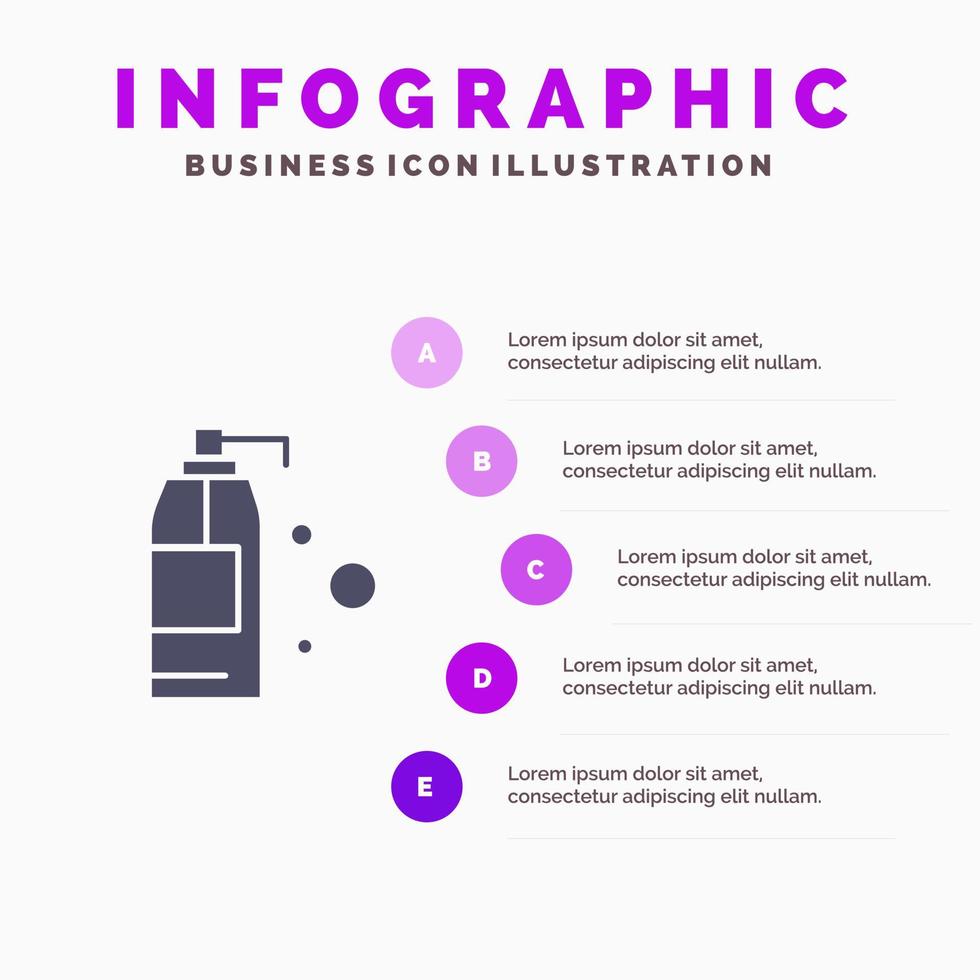 INFOGRAPHIC
BUSINESS ICON ILLUSTRATION

A
Lorem ipsum dolor sit amet, consectetur adipiscing elit nullam.

B
Lorem ipsum dolor sit amet, consectetur adipiscing elit nullam.

C
Lorem ipsum dolor sit amet, consectetur adipiscing elit nullam.

D
Lorem ipsum dolor sit amet, consectetur adipiscing elit nullam.

E
Lorem ipsum dolor sit amet, consectetur adipiscing elit nullam.