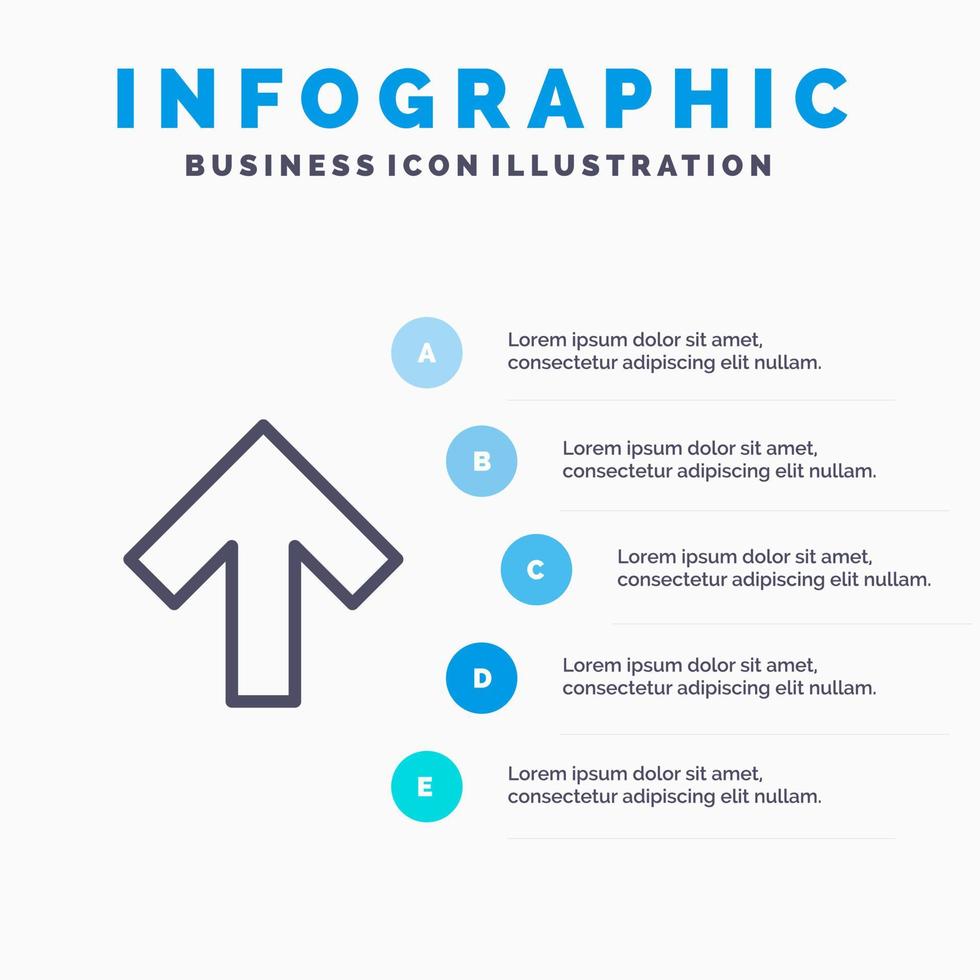 INFOGRAPHIC
BUSINESS ICON ILLUSTRATION

A
Lorem ipsum dolor sit amet, consectetur adipiscing elit nullam.

B
Lorem ipsum dolor sit amet, consectetur adipiscing elit nullam.

C
Lorem ipsum dolor sit amet, consectetur adipiscing elit nullam.

D
Lorem ipsum dolor sit amet, consectetur adipiscing elit nullam.

E
Lorem ipsum dolor sit amet, consectetur adipiscing elit nullam.