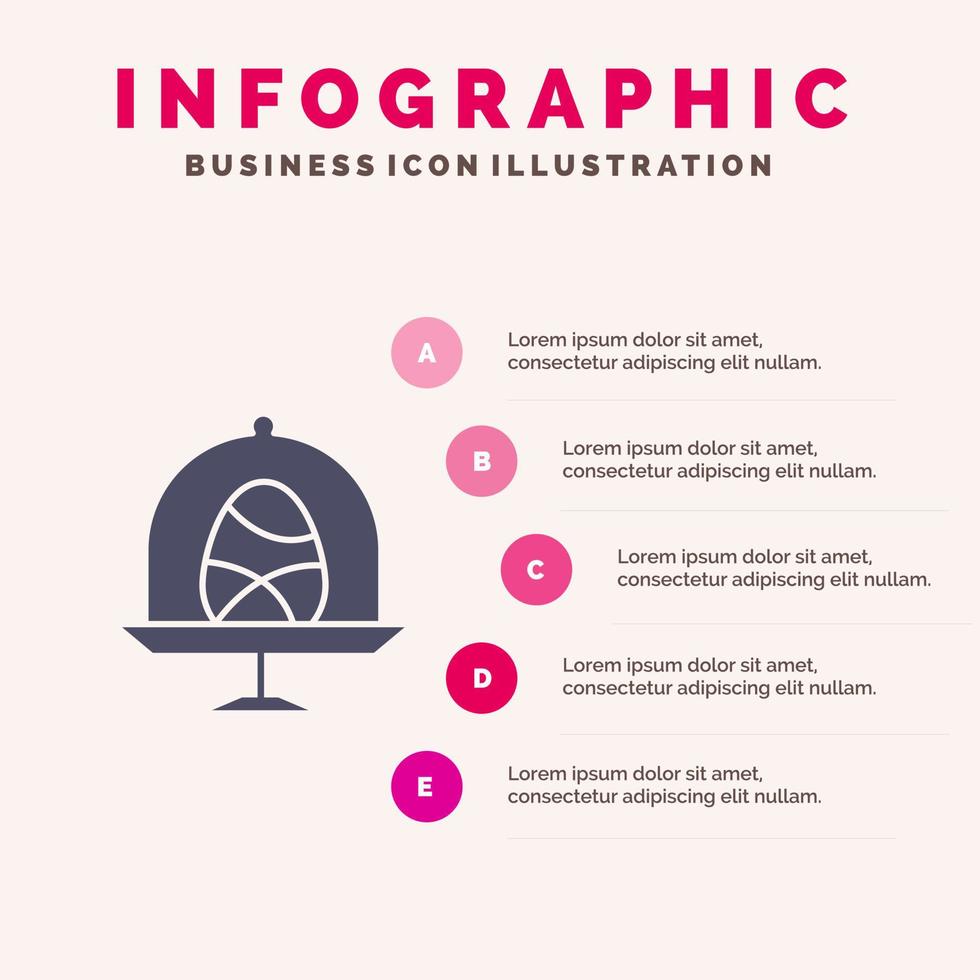 INFOGRAPHIC
BUSINESS ICON ILLUSTRATION

A
Lorem ipsum dolor sit amet, consectetur adipiscing elit nullam.

B
Lorem ipsum dolor sit amet, consectetur adipiscing elit nullam.

C
Lorem ipsum dolor sit amet, consectetur adipiscing elit nullam.

D
Lorem ipsum dolor sit amet, consectetur adipiscing elit nullam.

E
Lorem ipsum dolor sit amet, consectetur adipiscing elit nullam.