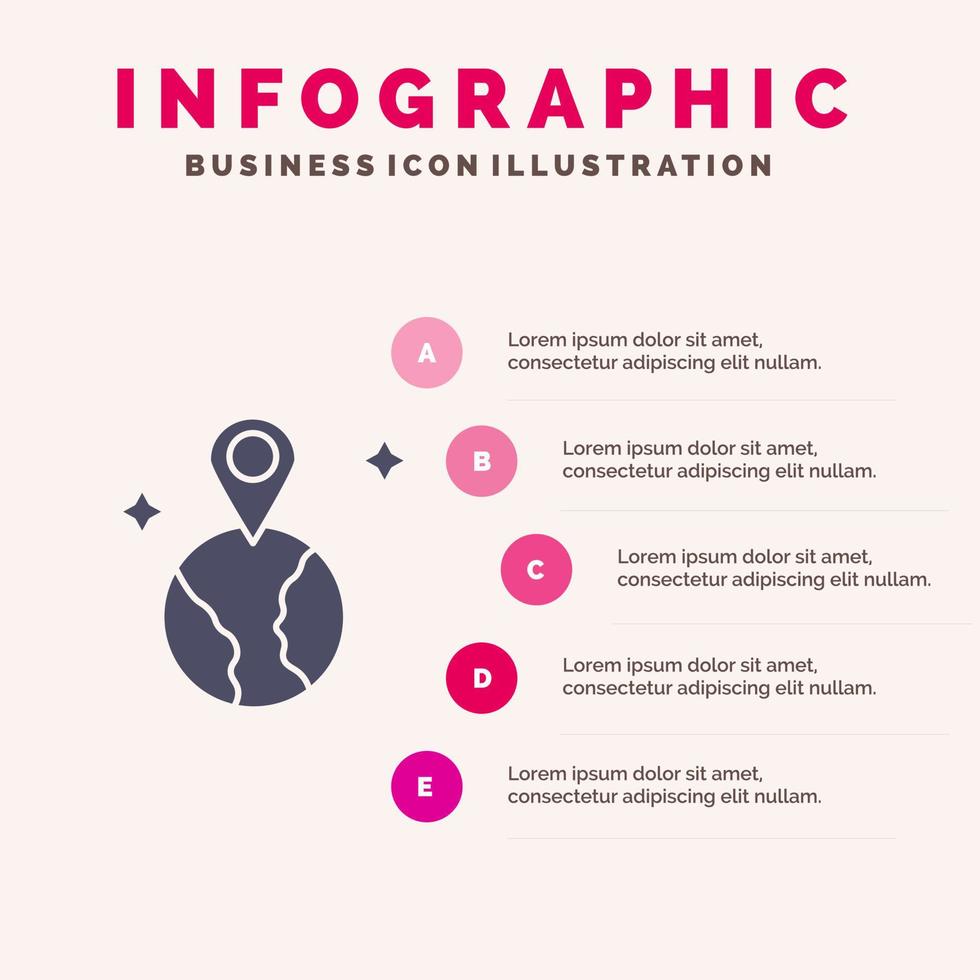 INFOGRAPHIC
BUSINESS ICON ILLUSTRATION

A
Lorem ipsum dolor sit amet, consectetur adipiscing elit nullam.

B
Lorem ipsum dolor sit amet, consectetur adipiscing elit nullam.

C
Lorem ipsum dolor sit amet, consectetur adipiscing elit nullam.

D
Lorem ipsum dolor sit amet, consectetur adipiscing elit nullam.

E
Lorem ipsum dolor sit amet, consectetur adipiscing elit nullam.