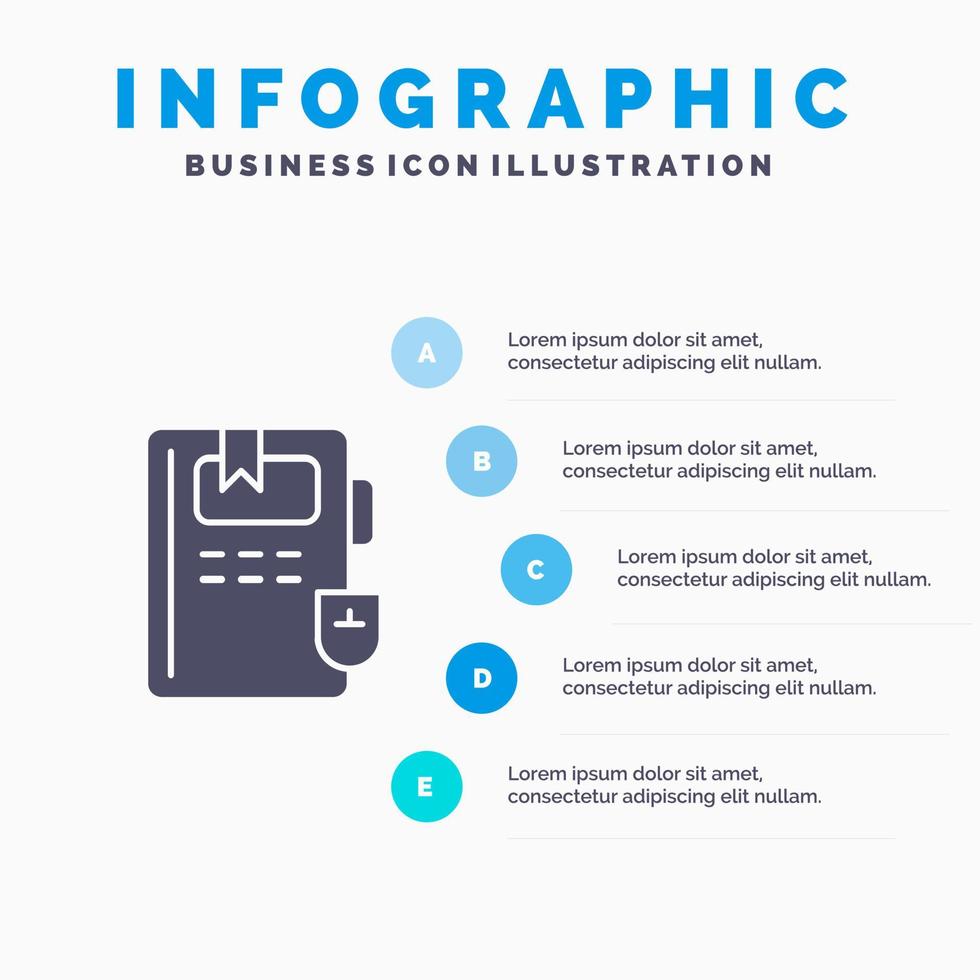 INFOGRAPHIC
BUSINESS ICON ILLUSTRATION

A
Lorem ipsum dolor sit amet, consectetur adipiscing elit nullam.

B
Lorem ipsum dolor sit amet, consectetur adipiscing elit nullam.

C
Lorem ipsum dolor sit amet, consectetur adipiscing elit nullam.

D
Lorem ipsum dolor sit amet, consectetur adipiscing elit nullam.

E
Lorem ipsum dolor sit amet, consectetur adipiscing elit nullam.