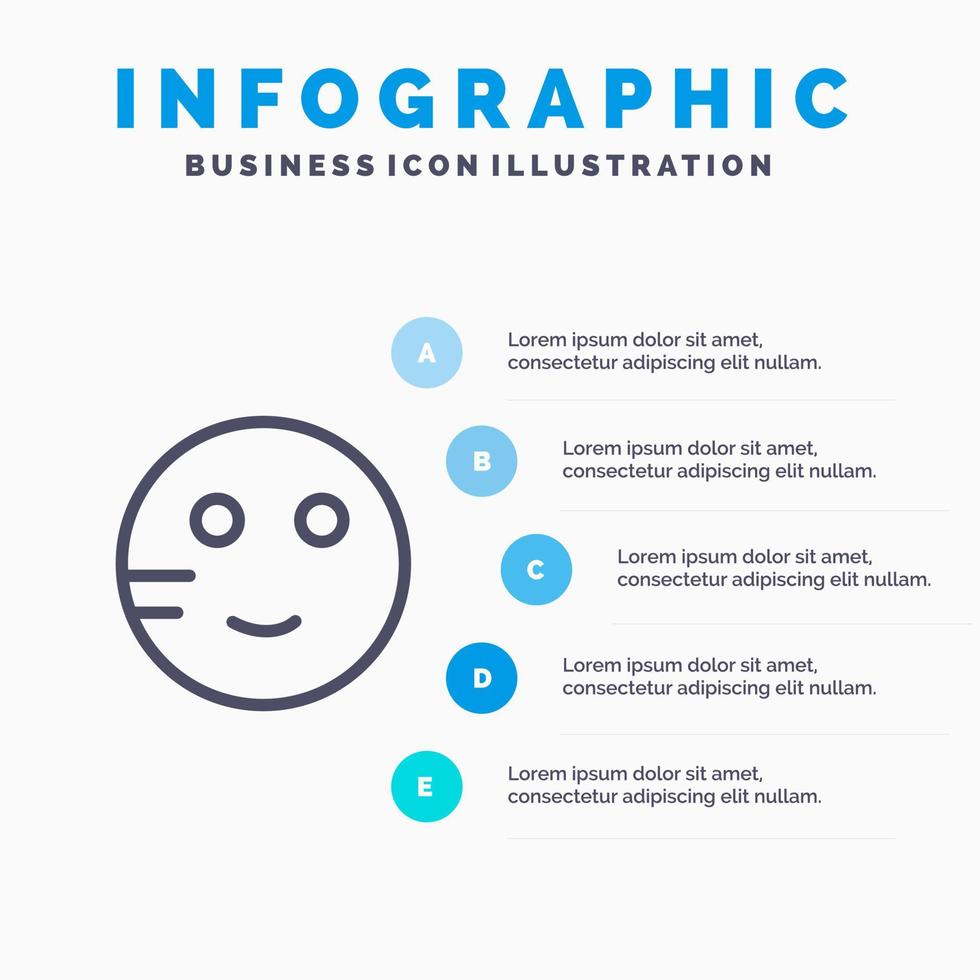 INFOGRAPHIC
BUSINESS ICON ILLUSTRATION

A
Lorem ipsum dolor sit amet, consectetur adipiscing elit nullam.

B
Lorem ipsum dolor sit amet, consectetur adipiscing elit nullam.

C
Lorem ipsum dolor sit amet, consectetur adipiscing elit nullam.

D
Lorem ipsum dolor sit amet, consectetur adipiscing elit nullam.

E
Lorem ipsum dolor sit amet, consectetur adipiscing elit nullam.