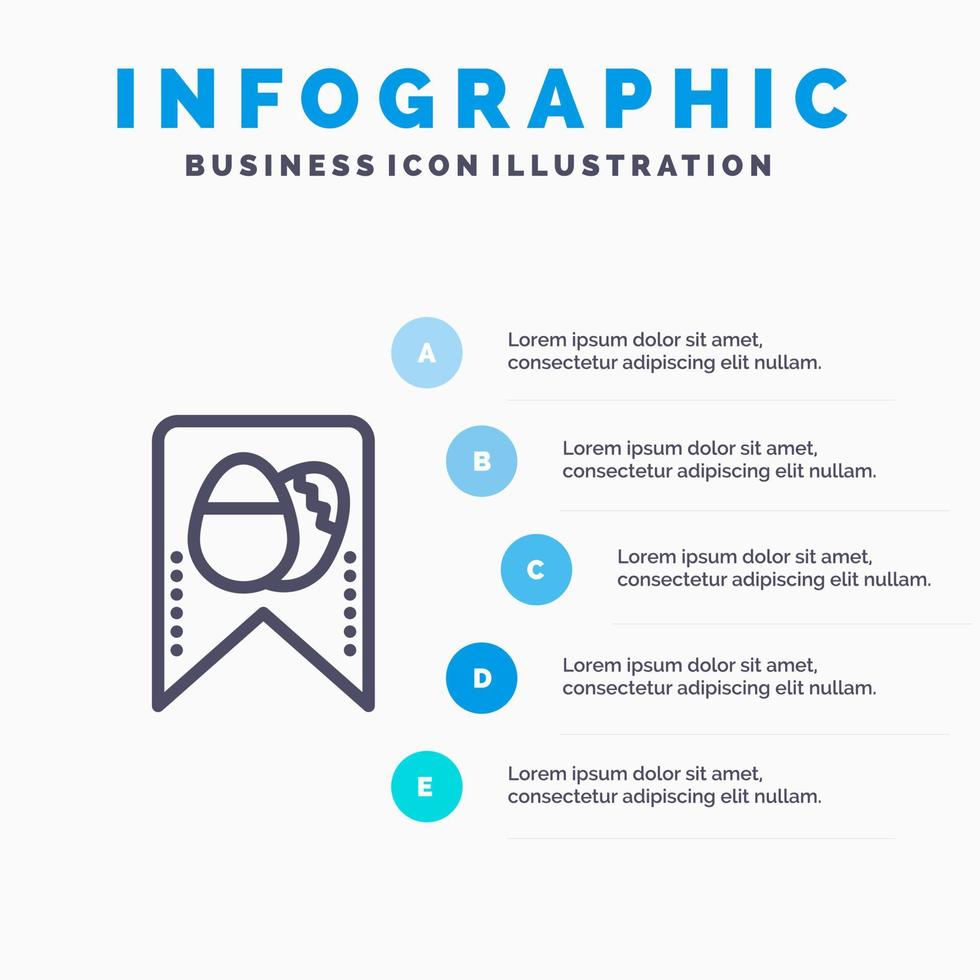 INFOGRAPHIC
BUSINESS ICON ILLUSTRATION

A
Lorem ipsum dolor sit amet, consectetur adipiscing elit nullam.

B
Lorem ipsum dolor sit amet, consectetur adipiscing elit nullam.

C
Lorem ipsum dolor sit amet, consectetur adipiscing elit nullam.

D
Lorem ipsum dolor sit amet, consectetur adipiscing elit nullam.

E
Lorem ipsum dolor sit amet, consectetur adipiscing elit nullam.