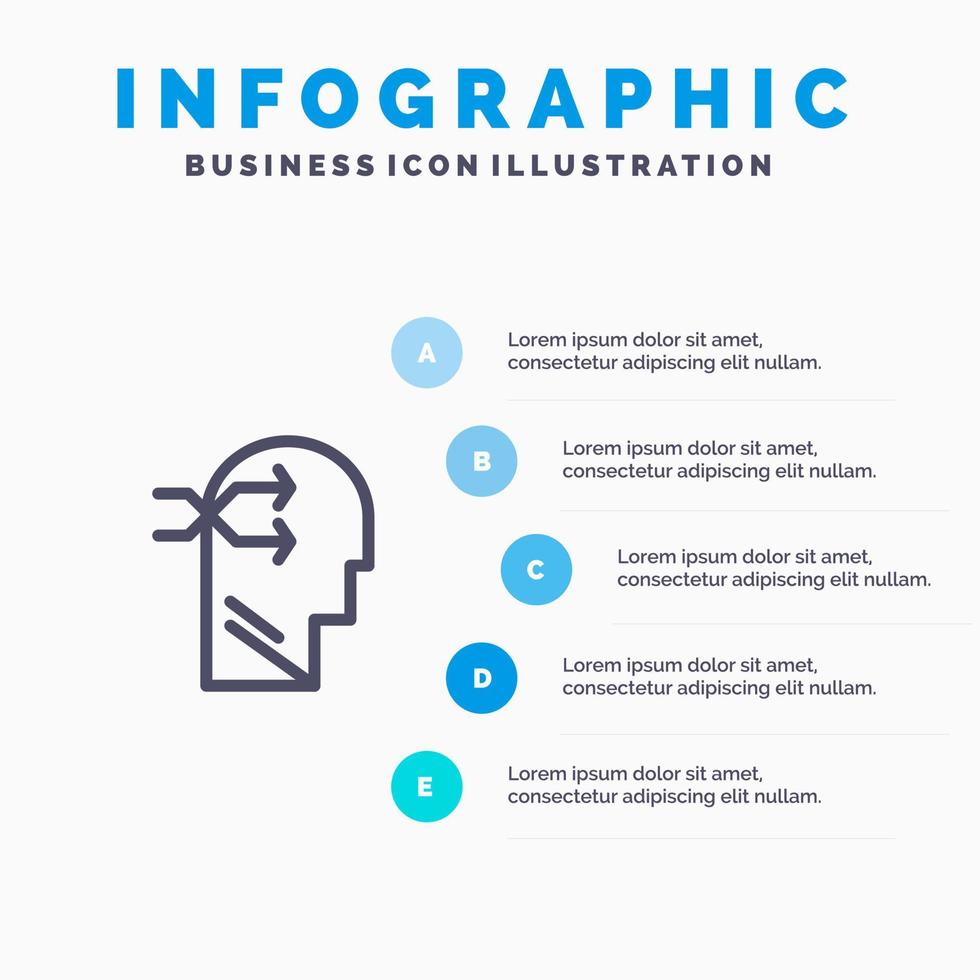 INFOGRAPHIC
BUSINESS ICON ILLUSTRATION

A
Lorem ipsum dolor sit amet, consectetur adipiscing elit nullam.

B
Lorem ipsum dolor sit amet, consectetur adipiscing elit nullam.

C
Lorem ipsum dolor sit amet, consectetur adipiscing elit nullam.

D
Lorem ipsum dolor sit amet, consectetur adipiscing elit nullam.

E
Lorem ipsum dolor sit amet, consectetur adipiscing elit nullam.