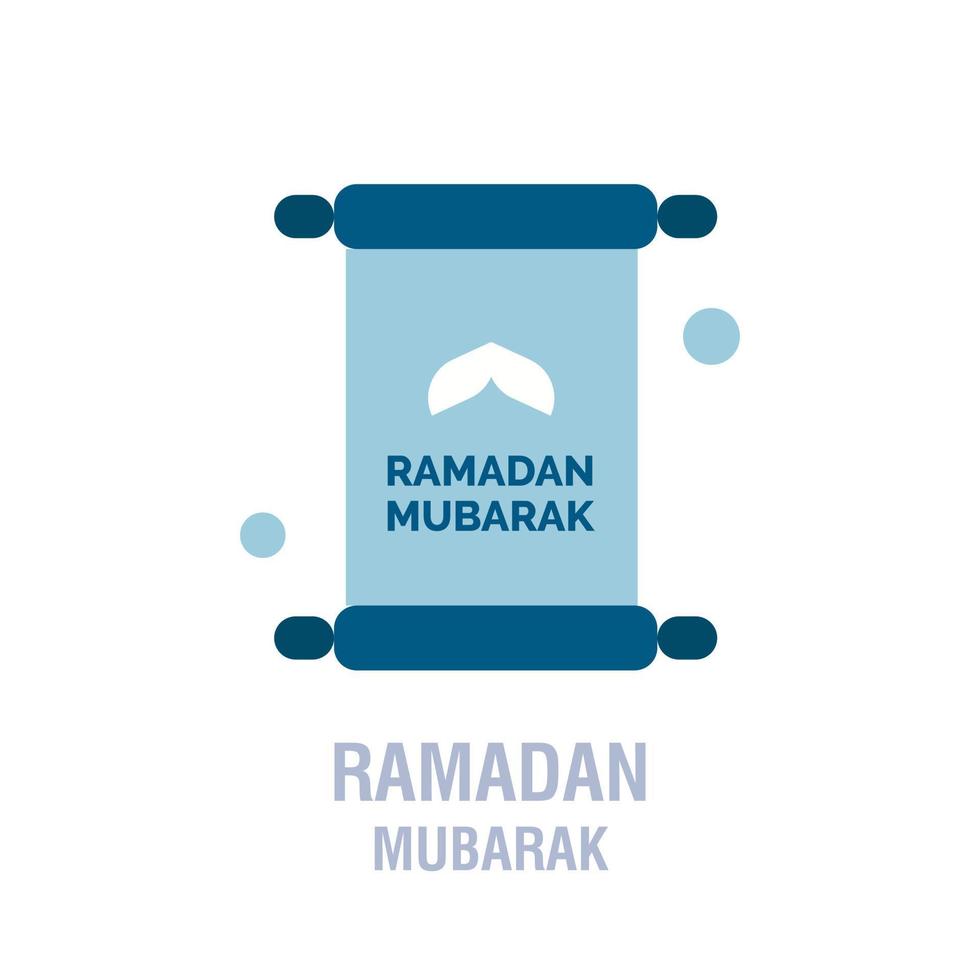 RAMADAN
MUBARAK

RAMADAN
MUBARAK