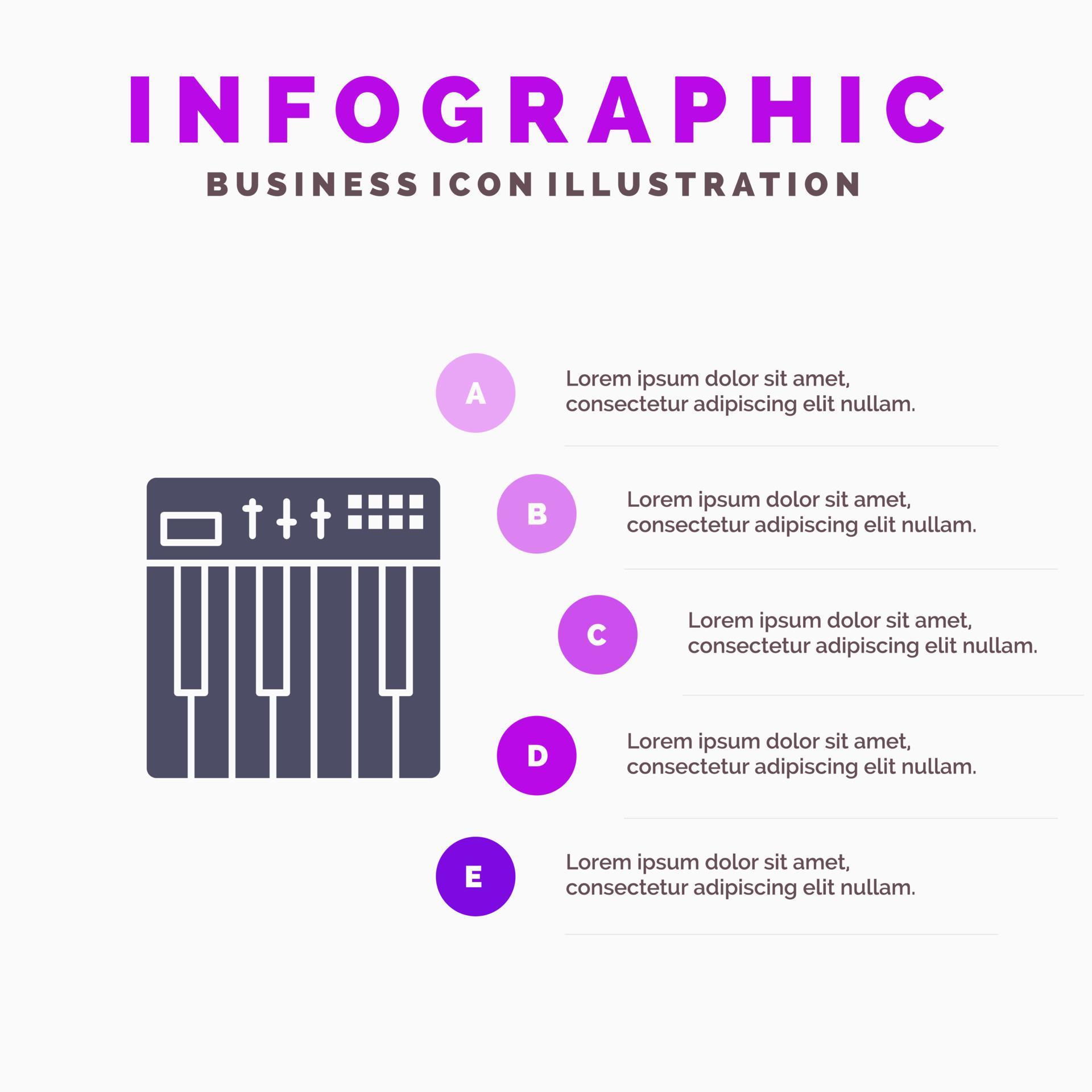 INFOGRAPHIC
BUSINESS ICON ILLUSTRATION

A
Lorem ipsum dolor sit amet, consectetur adipiscing elit nullam.

B
Lorem ipsum dolor sit amet, consectetur adipiscing elit nullam.

C
Lorem ipsum dolor sit amet, consectetur adipiscing elit nullam.

D
Lorem ipsum dolor sit amet, consectetur adipiscing elit nullam.

E
Lorem ipsum dolor sit amet, consectetur adipiscing elit nullam.