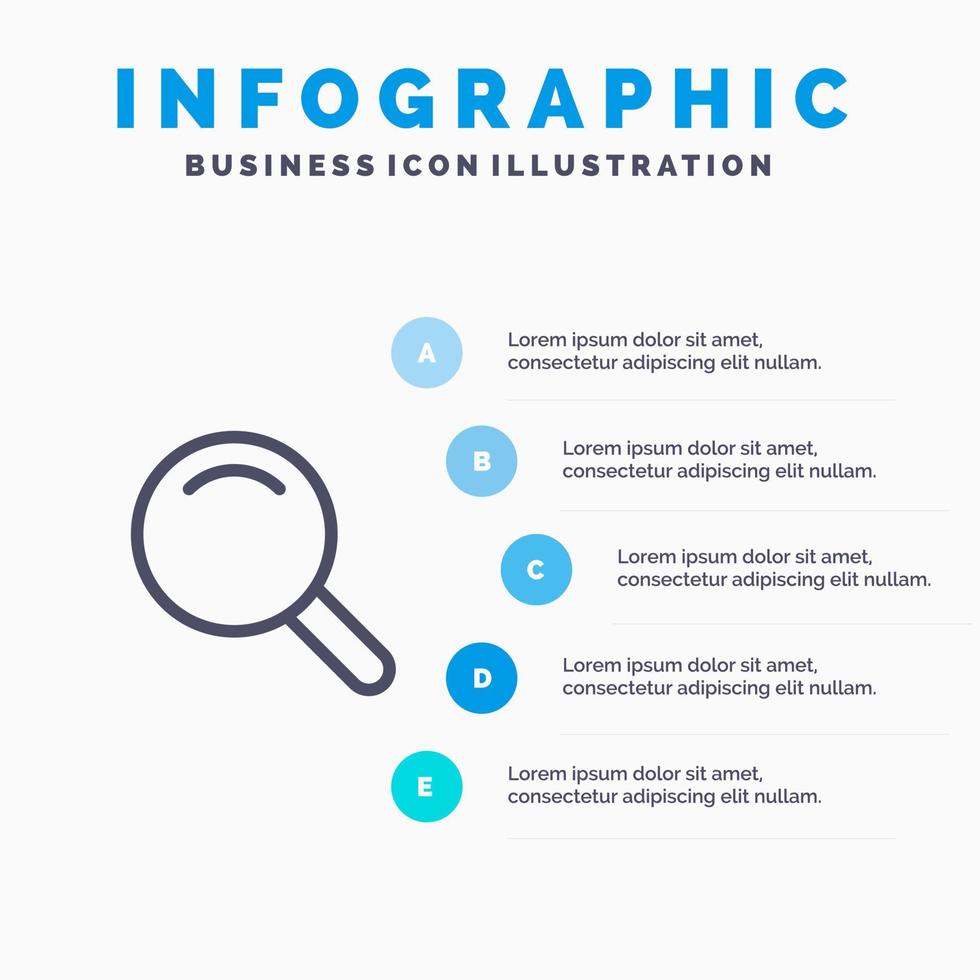 INFOGRAPHIC
BUSINESS ICON ILLUSTRATION

A
Lorem ipsum dolor sit amet, consectetur adipiscing elit nullam.

B
Lorem ipsum dolor sit amet, consectetur adipiscing elit nullam.

C
Lorem ipsum dolor sit amet, consectetur adipiscing elit nullam.

D
Lorem ipsum dolor sit amet, consectetur adipiscing elit nullam.

E
Lorem ipsum dolor sit amet, consectetur adipiscing elit nullam.