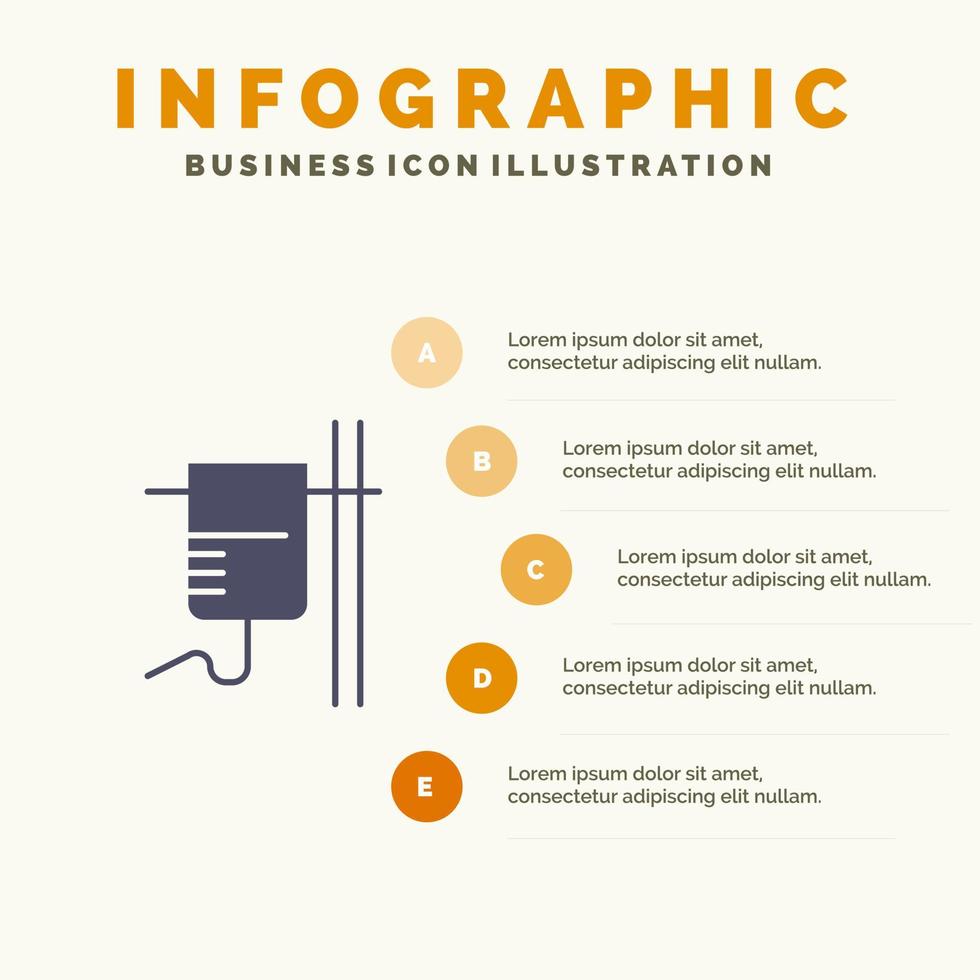 INFOGRAPHIC
BUSINESS ICON ILLUSTRATION

A
Lorem ipsum dolor sit amet, consectetur adipiscing elit nullam.

B
Lorem ipsum dolor sit amet, consectetur adipiscing elit nullam.

C
Lorem ipsum dolor sit amet, consectetur adipiscing elit nullam.

D
Lorem ipsum dolor sit amet, consectetur adipiscing elit nullam.

E
Lorem ipsum dolor sit amet, consectetur adipiscing elit nullam.