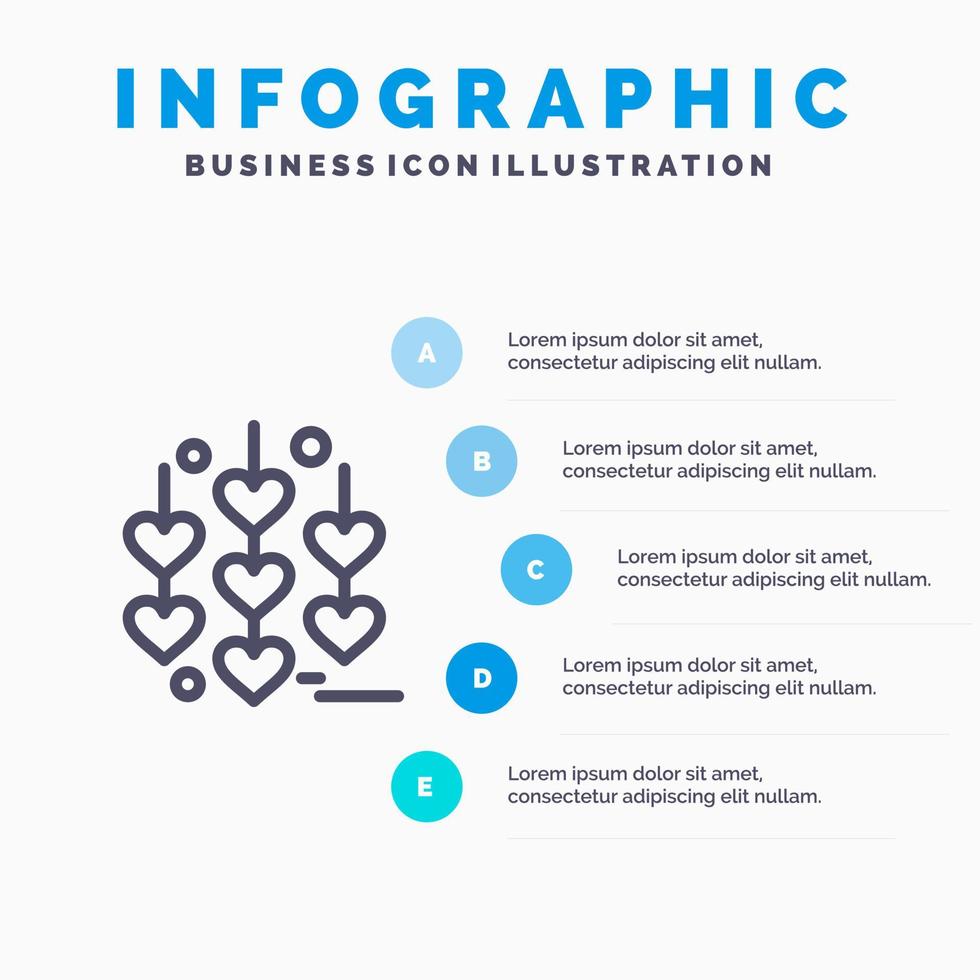 INFOGRAPHIC
BUSINESS ICON ILLUSTRATION

A
Lorem ipsum dolor sit amet, consectetur adipiscing elit nullam.

B
Lorem ipsum dolor sit amet, consectetur adipiscing elit nullam.

C
Lorem ipsum dolor sit amet, consectetur adipiscing elit nullam.

D
Lorem ipsum dolor sit amet, consectetur adipiscing elit nullam.

E
Lorem ipsum dolor sit amet, consectetur adipiscing elit nullam.