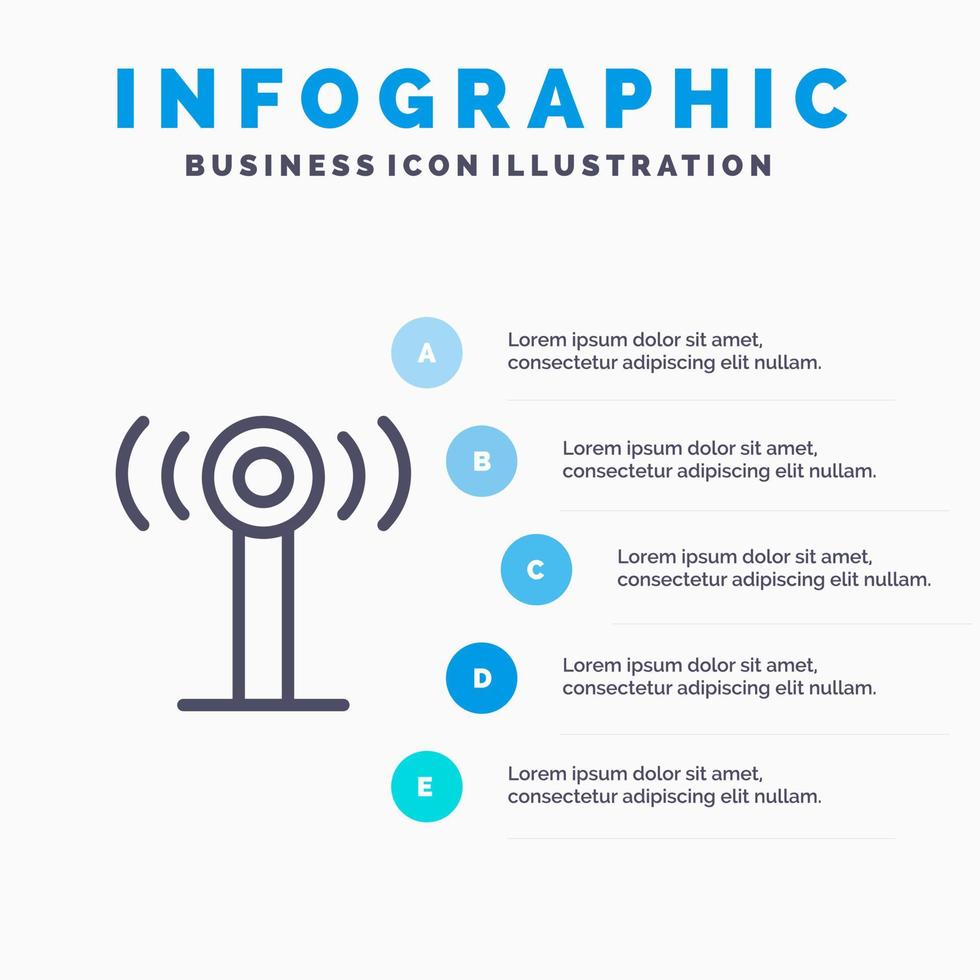 INFOGRAPHIC
BUSINESS ICON ILLUSTRATION

A
Lorem ipsum dolor sit amet, consectetur adipiscing elit nullam.

B
Lorem ipsum dolor sit amet, consectetur adipiscing elit nullam.

C
Lorem ipsum dolor sit amet, consectetur adipiscing elit nullam.

D
Lorem ipsum dolor sit amet, consectetur adipiscing elit nullam.

E
Lorem ipsum dolor sit amet, consectetur adipiscing elit nullam.