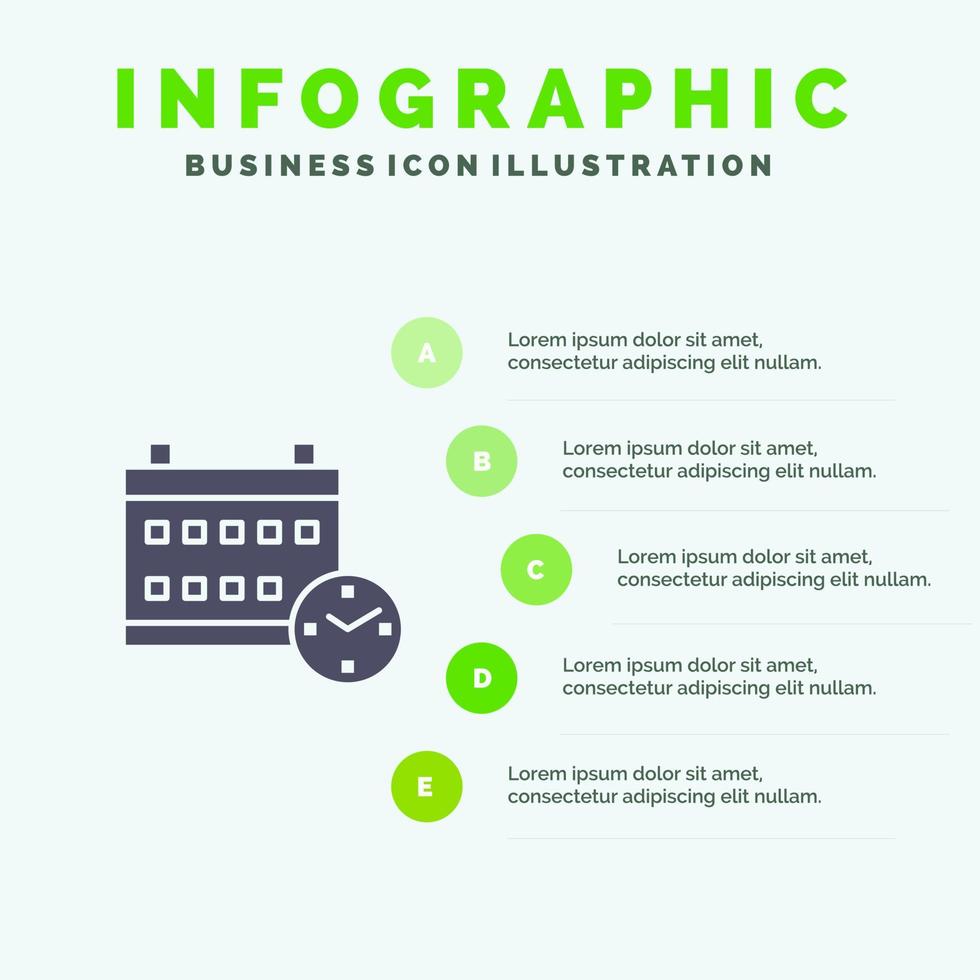 INFOGRAPHIC
BUSINESS ICON ILLUSTRATION

A
Lorem ipsum dolor sit amet, consectetur adipiscing elit nullam.

B
Lorem ipsum dolor sit amet, consectetur adipiscing elit nullam.

C
Lorem ipsum dolor sit amet, consectetur adipiscing elit nullam.

D
Lorem ipsum dolor sit amet, consectetur adipiscing elit nullam.

E
Lorem ipsum dolor sit amet, consectetur adipiscing elit nullam.