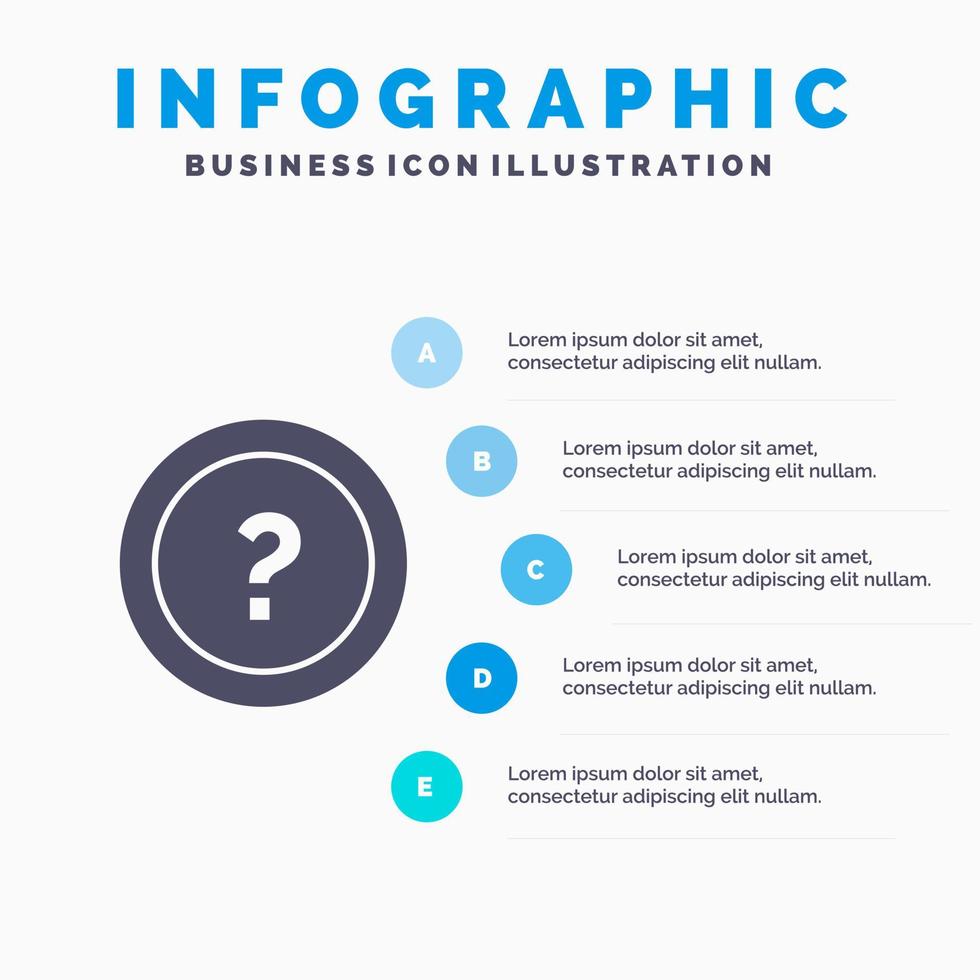 INFOGRAPHIC
BUSINESS ICON ILLUSTRATION

?

A
Lorem ipsum dolor sit amet, consectetur adipiscing elit nullam.

B
Lorem ipsum dolor sit amet, consectetur adipiscing elit nullam.

C
Lorem ipsum dolor sit amet, consectetur adipiscing elit nullam.

D
Lorem ipsum dolor sit amet, consectetur adipiscing elit nullam.

E
Lorem ipsum dolor sit amet, consectetur adipiscing elit nullam.