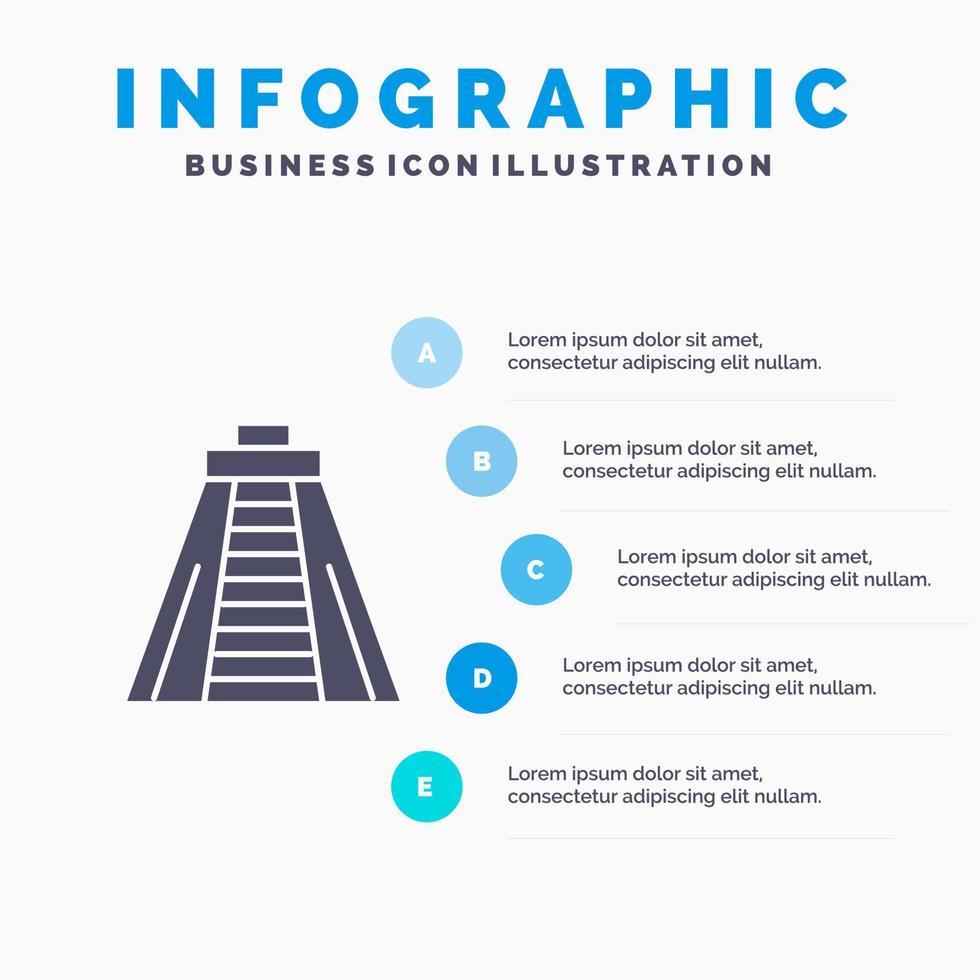 INFOGRAPHIC
BUSINESS ICON ILLUSTRATION

A
Lorem ipsum dolor sit amet, consectetur adipiscing elit nullam.

B
Lorem ipsum dolor sit amet, consectetur adipiscing elit nullam.

C
Lorem ipsum dolor sit amet, consectetur adipiscing elit nullam.

D
Lorem ipsum dolor sit amet, consectetur adipiscing elit nullam.

E
Lorem ipsum dolor sit amet, consectetur adipiscing elit nullam.