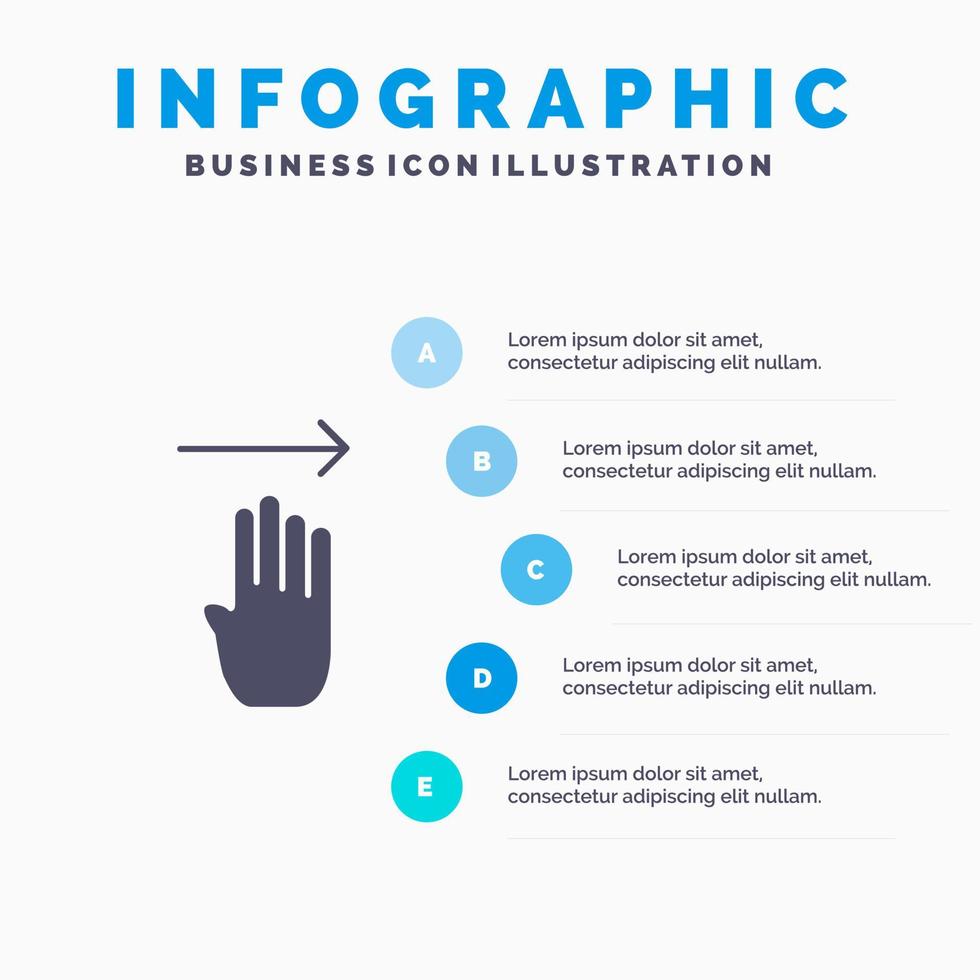 INFOGRAPHIC
BUSINESS ICON ILLUSTRATION

A
Lorem ipsum dolor sit amet, consectetur adipiscing elit nullam.

B
Lorem ipsum dolor sit amet, consectetur adipiscing elit nullam.

C
Lorem ipsum dolor sit amet, consectetur adipiscing elit nullam.

D
Lorem ipsum dolor sit amet, consectetur adipiscing elit nullam.

E
Lorem ipsum dolor sit amet, consectetur adipiscing elit nullam.