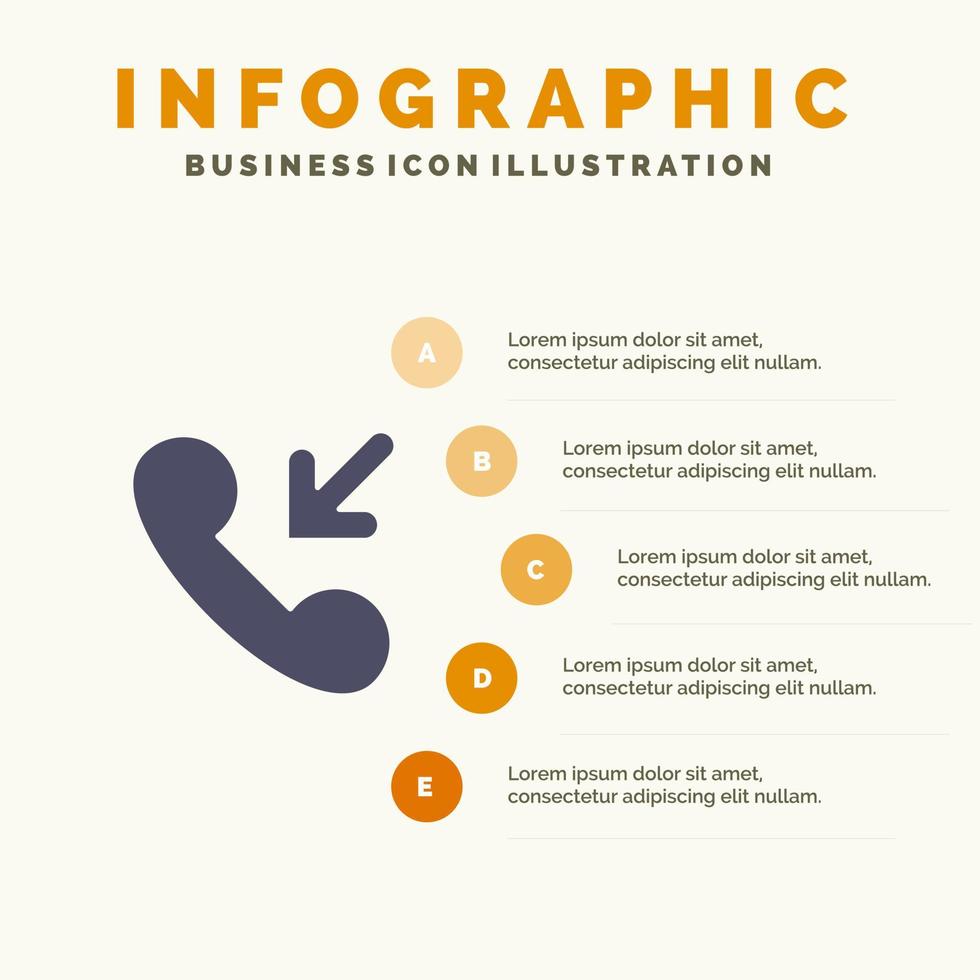 INFOGRAPHIC
BUSINESS ICON ILLUSTRATION

A
Lorem ipsum dolor sit amet, consectetur adipiscing elit nullam.

B
Lorem ipsum dolor sit amet, consectetur adipiscing elit nullam.

C
Lorem ipsum dolor sit amet, consectetur adipiscing elit nullam.

D
Lorem ipsum dolor sit amet, consectetur adipiscing elit nullam.

E
Lorem ipsum dolor sit amet, consectetur adipiscing elit nullam.