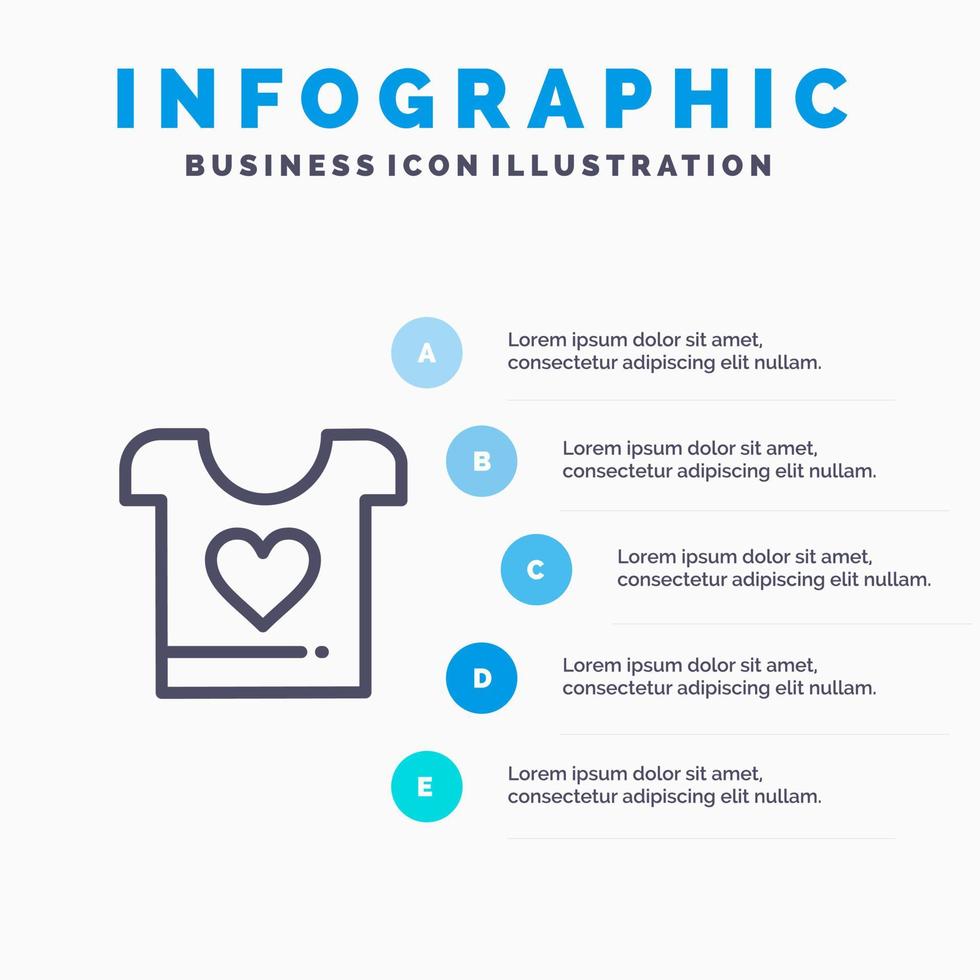 INFOGRAPHIC
BUSINESS ICON ILLUSTRATION

A
Lorem ipsum dolor sit amet, consectetur adipiscing elit nullam.

B
Lorem ipsum dolor sit amet, consectetur adipiscing elit nullam.

C
Lorem ipsum dolor sit amet, consectetur adipiscing elit nullam.

D
Lorem ipsum dolor sit amet, consectetur adipiscing elit nullam.

E
Lorem ipsum dolor sit amet, consectetur adipiscing elit nullam.