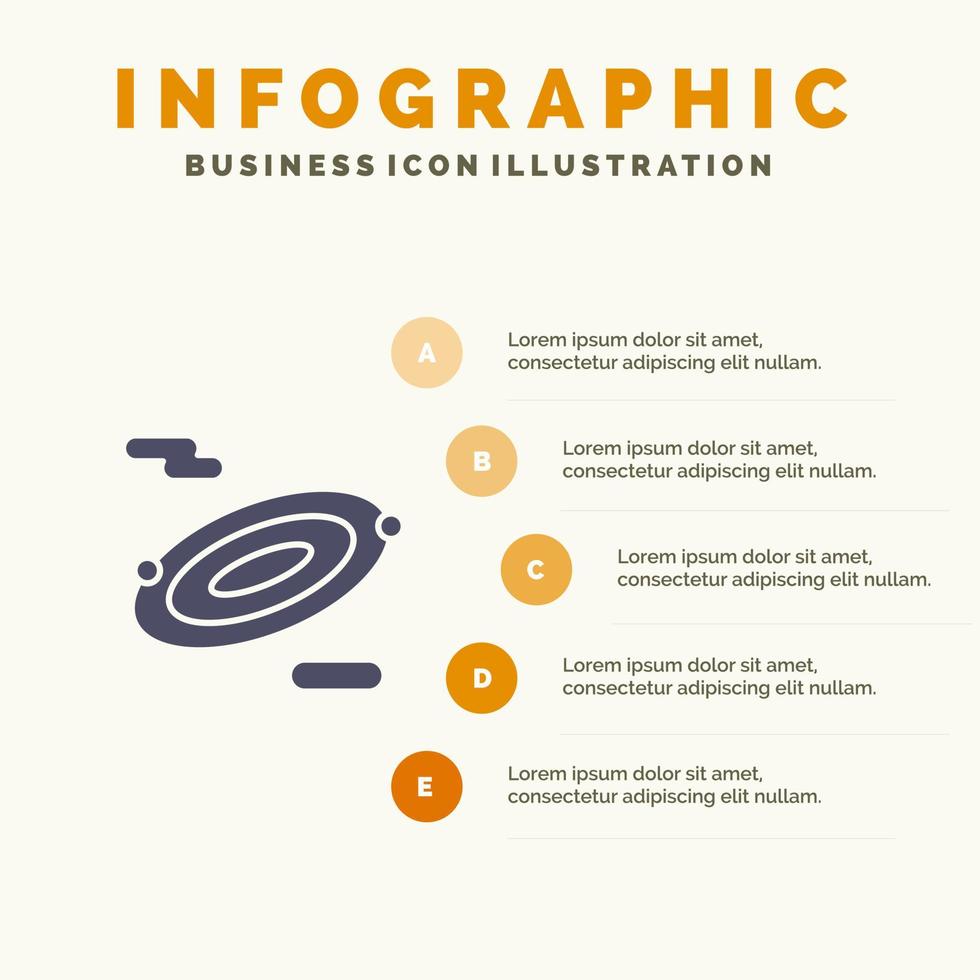 INFOGRAPHIC

BUSINESS ICON ILLUSTRATION

A

Lorem ipsum dolor sit amet, consectetur adipiscing elit nullam.

B

Lorem ipsum dolor sit amet, consectetur adipiscing elit nullam.

C

Lorem ipsum dolor sit amet, consectetur adipiscing elit nullam.

D

Lorem ipsum dolor sit amet, consectetur adipiscing elit nullam.

E

Lorem ipsum dolor sit amet, consectetur adipiscing elit nullam.