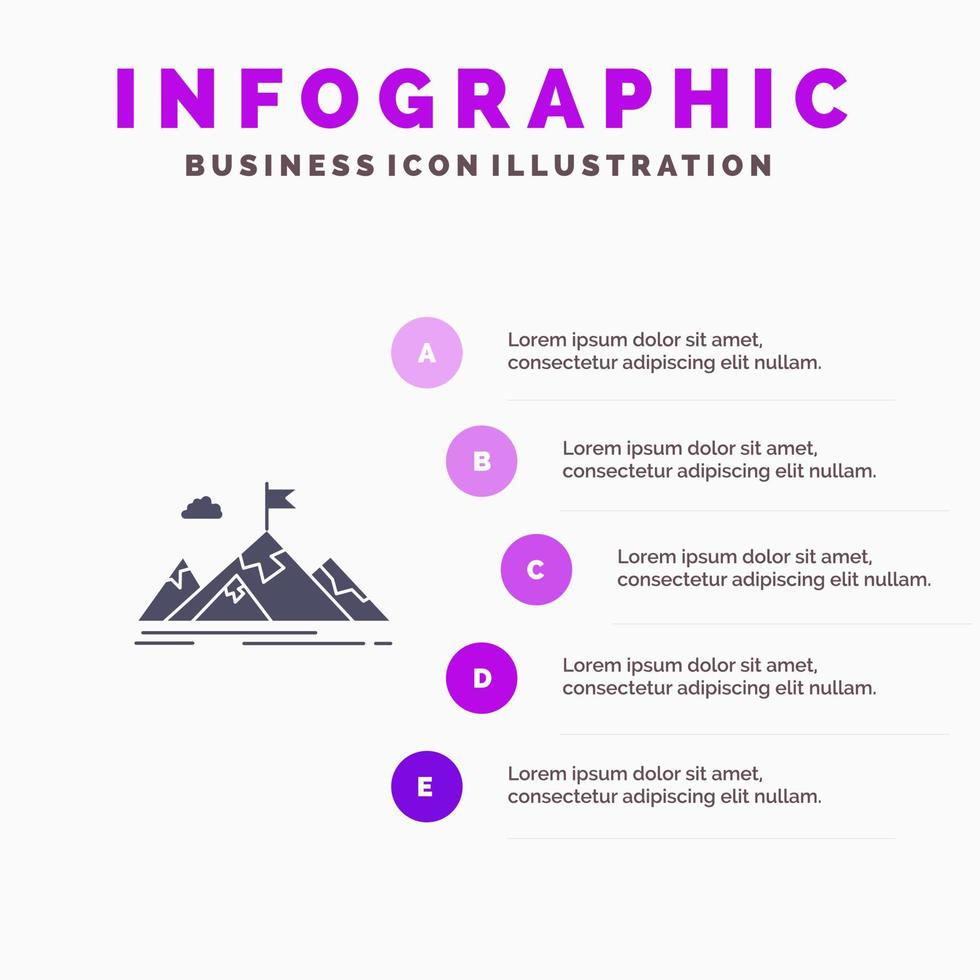 INFOGRAPHIC
BUSINESS ICON ILLUSTRATION

A Lorem ipsum dolor sit amet, consectetur adipiscing elit nullam.

B Lorem ipsum dolor sit amet, consectetur adipiscing elit nullam.

C Lorem ipsum dolor sit amet, consectetur adipiscing elit nullam.

D Lorem ipsum dolor sit amet, consectetur adipiscing elit nullam.

E Lorem ipsum dolor sit amet, consectetur adipiscing elit nullam.