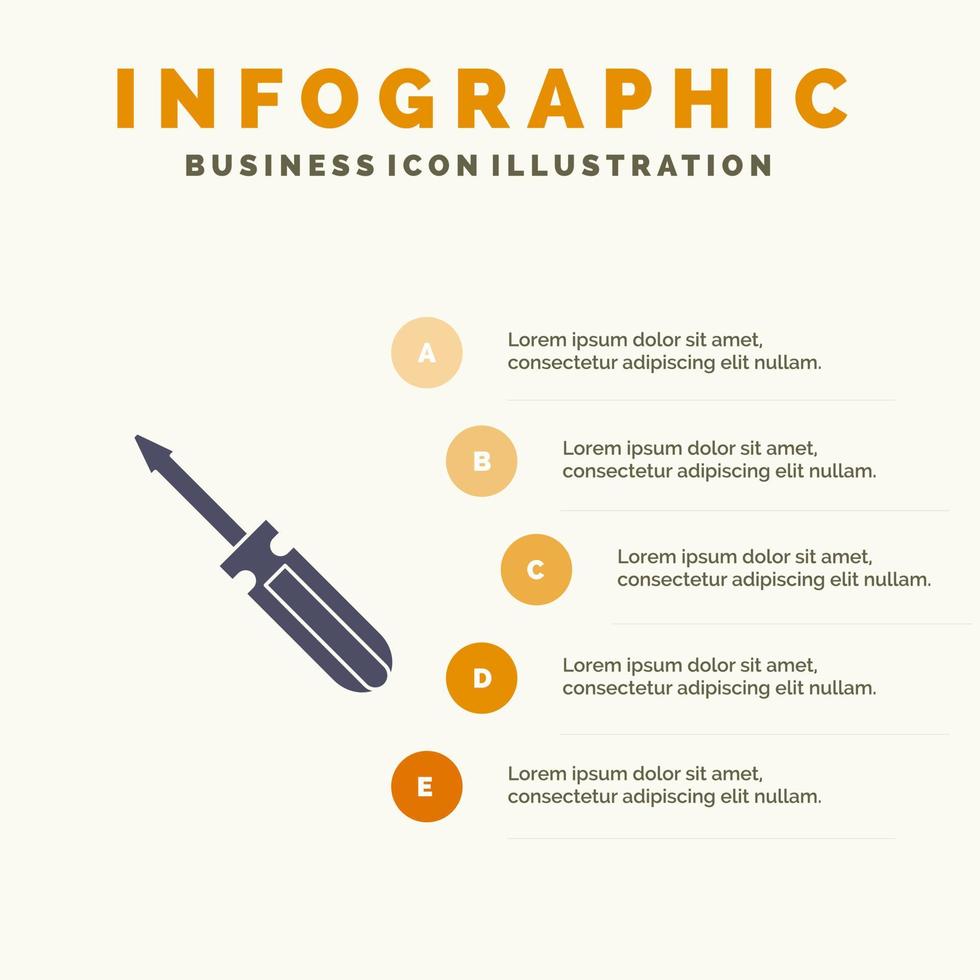 INFOGRAPHIC
BUSINESS ICON ILLUSTRATION

A
Lorem ipsum dolor sit amet, consectetur adipiscing elit nullam.

B
Lorem ipsum dolor sit amet, consectetur adipiscing elit nullam.

C
Lorem ipsum dolor sit amet, consectetur adipiscing elit nullam.

D
Lorem ipsum dolor sit amet, consectetur adipiscing elit nullam.

E
Lorem ipsum dolor sit amet, consectetur adipiscing elit nullam.