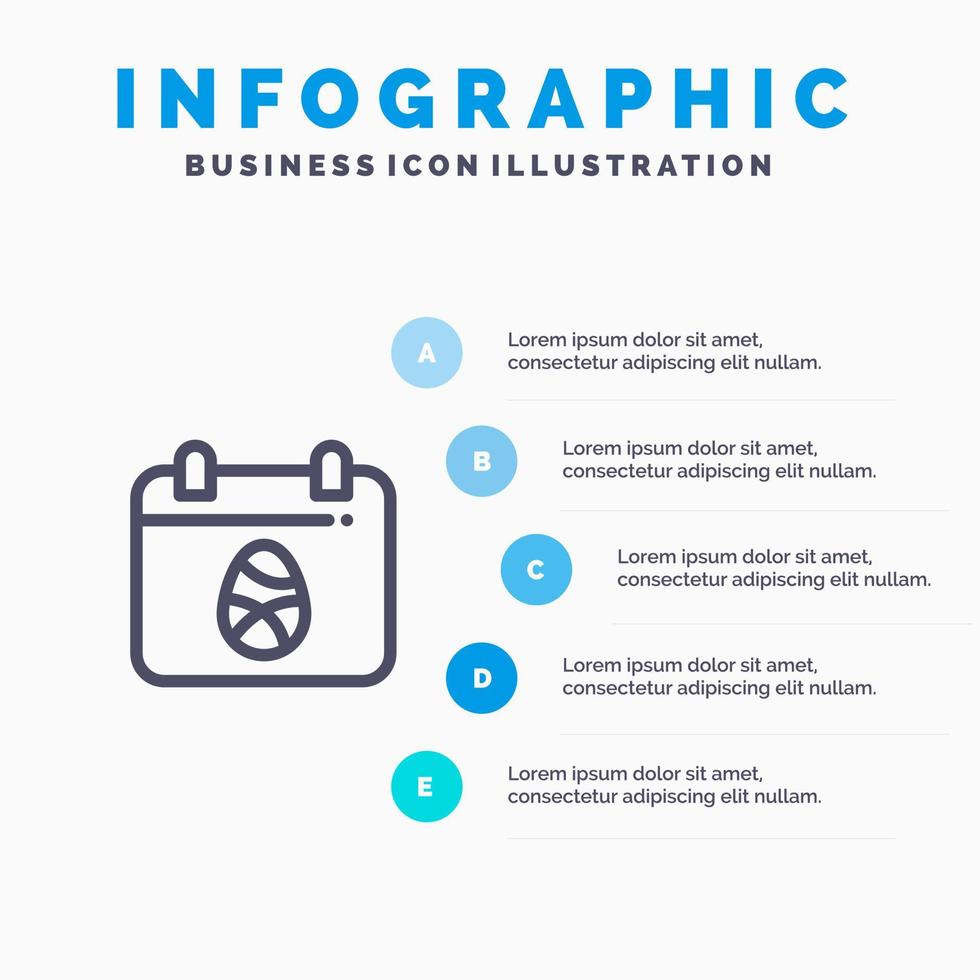 INFOGRAPHIC
BUSINESS ICON ILLUSTRATION

A
Lorem ipsum dolor sit amet, consectetur adipiscing elit nullam.

B
Lorem ipsum dolor sit amet, consectetur adipiscing elit nullam.

C
Lorem ipsum dolor sit amet, consectetur adipiscing elit nullam.

D
Lorem ipsum dolor sit amet, consectetur adipiscing elit nullam.

E
Lorem ipsum dolor sit amet, consectetur adipiscing elit nullam.