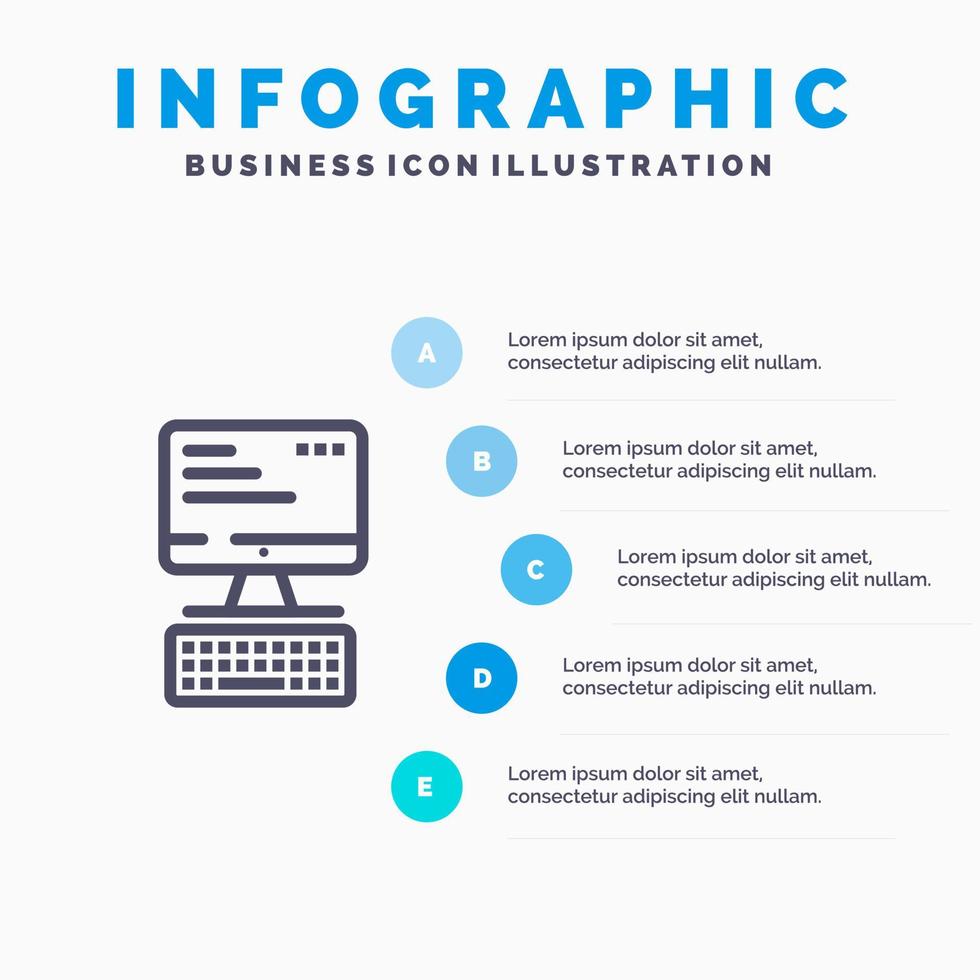 INFOGRAPHIC

BUSINESS ICON ILLUSTRATION

A

Lorem ipsum dolor sit amet, consectetur adipiscing elit nullam.

B

Lorem ipsum dolor sit amet, consectetur adipiscing elit nullam.

C

Lorem ipsum dolor sit amet, consectetur adipiscing elit nullam.

D

Lorem ipsum dolor sit amet, consectetur adipiscing elit nullam.

E

Lorem ipsum dolor sit amet, consectetur adipiscing elit nullam.