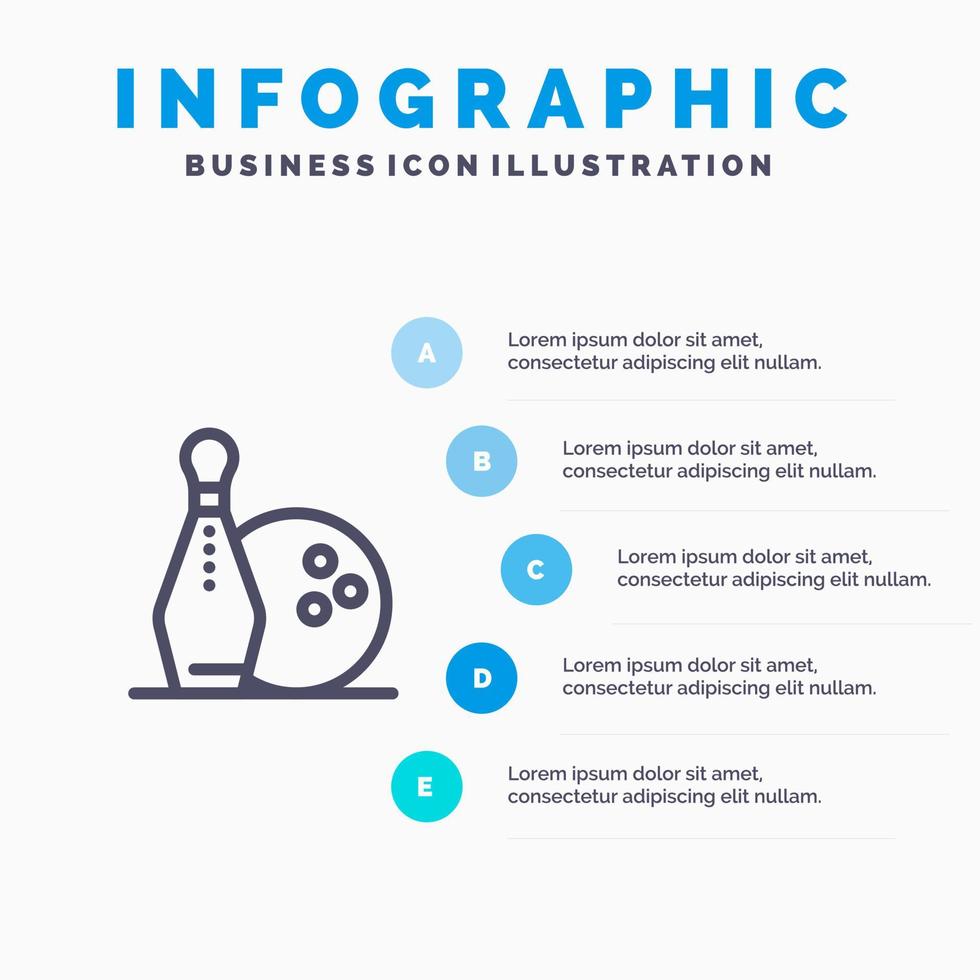 INFOGRAPHIC
BUSINESS ICON ILLUSTRATION

A
Lorem ipsum dolor sit amet, consectetur adipiscing elit nullam.

B
Lorem ipsum dolor sit amet, consectetur adipiscing elit nullam.

C
Lorem ipsum dolor sit amet, consectetur adipiscing elit nullam.

D
Lorem ipsum dolor sit amet, consectetur adipiscing elit nullam.

E
Lorem ipsum dolor sit amet, consectetur adipiscing elit nullam.