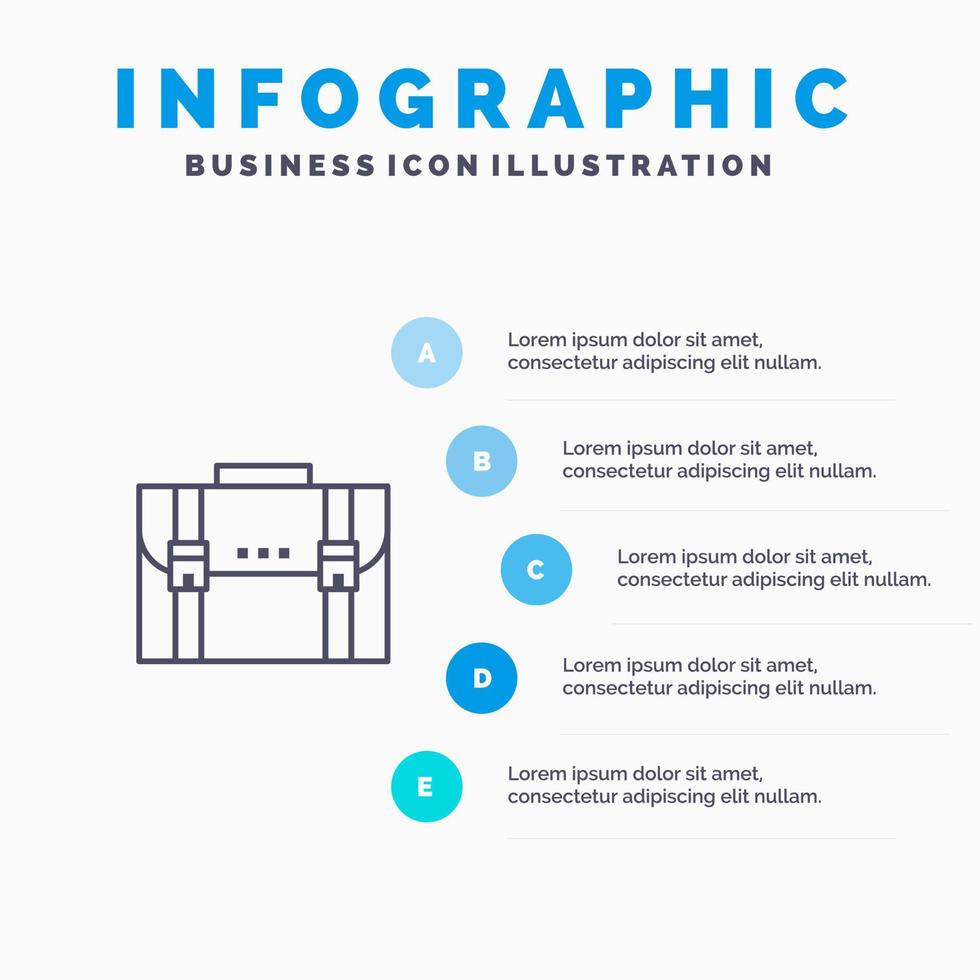 INFOGRAPHIC
BUSINESS ICON ILLUSTRATION

A
Lorem ipsum dolor sit amet, consectetur adipiscing elit nullam.

B
Lorem ipsum dolor sit amet, consectetur adipiscing elit nullam.

C
Lorem ipsum dolor sit amet, consectetur adipiscing elit nullam.

D
Lorem ipsum dolor sit amet, consectetur adipiscing elit nullam.

E
Lorem ipsum dolor sit amet, consectetur adipiscing elit nullam.