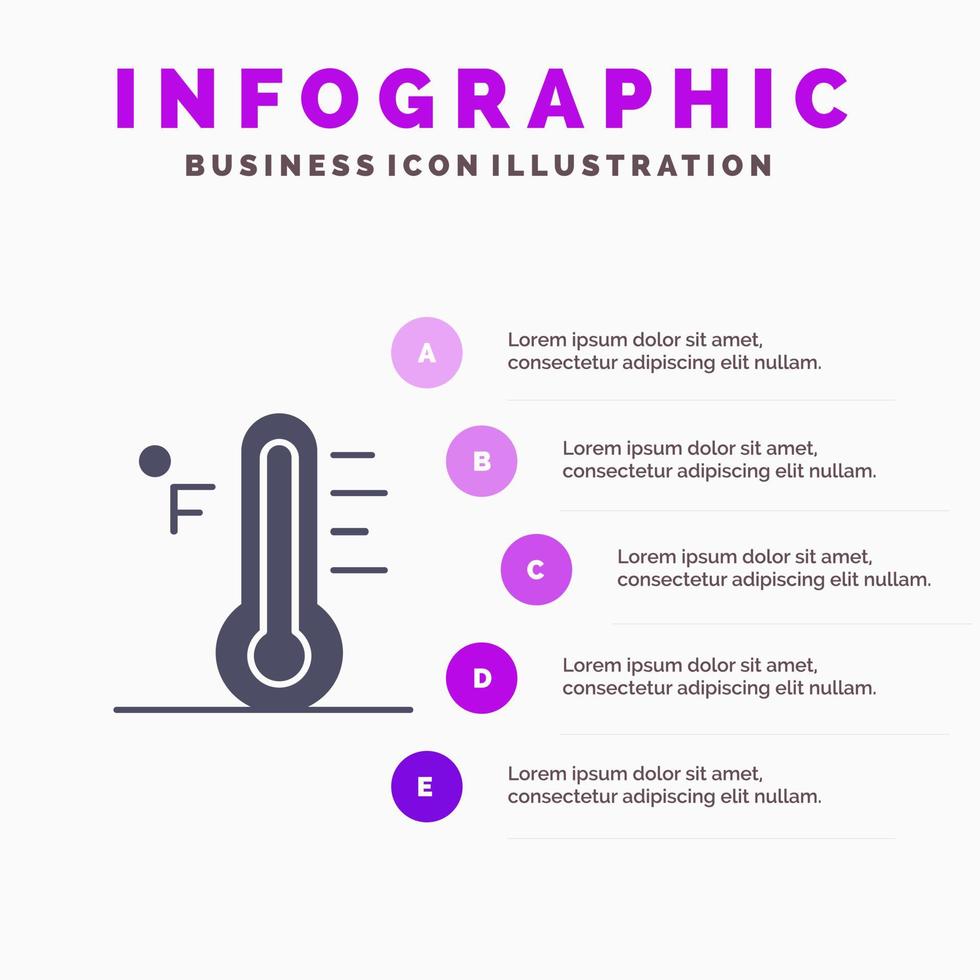 INFOGRAPHIC
BUSINESS ICON ILLUSTRATION

F

A
Lorem ipsum dolor sit amet, consectetur adipiscing elit nullam.

B
Lorem ipsum dolor sit amet, consectetur adipiscing elit nullam.

C
Lorem ipsum dolor sit amet, consectetur adipiscing elit nullam.

D
Lorem ipsum dolor sit amet, consectetur adipiscing elit nullam.

E
Lorem ipsum dolor sit amet, consectetur adipiscing elit nullam.