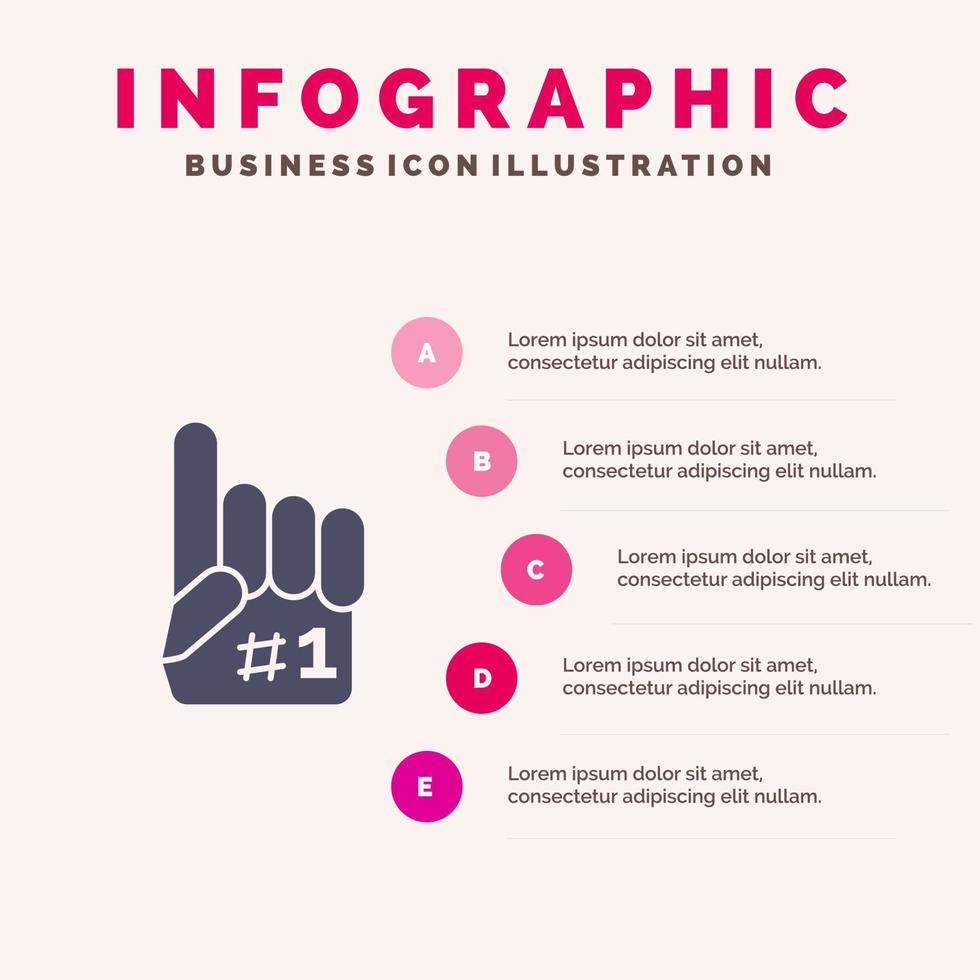 INFOGRAPHIC
BUSINESS ICON ILLUSTRATION

#1

A
Lorem ipsum dolor sit amet, consectetur adipiscing elit nullam.

B
Lorem ipsum dolor sit amet, consectetur adipiscing elit nullam.

C
Lorem ipsum dolor sit amet, consectetur adipiscing elit nullam.

D
Lorem ipsum dolor sit amet, consectetur adipiscing elit nullam.

E
Lorem ipsum dolor sit amet, consectetur adipiscing elit nullam.