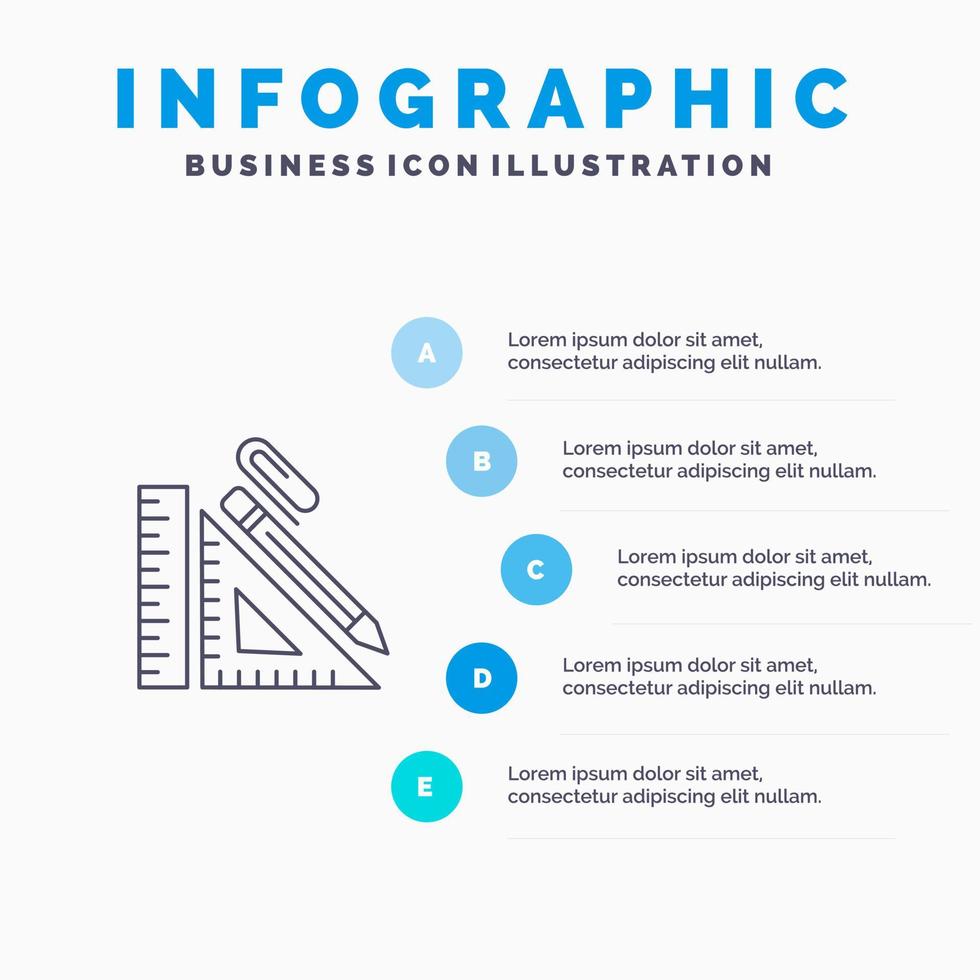 INFOGRAPHIC
BUSINESS ICON ILLUSTRATION

A
Lorem ipsum dolor sit amet, consectetur adipiscing elit nullam.

B
Lorem ipsum dolor sit amet, consectetur adipiscing elit nullam.

C
Lorem ipsum dolor sit amet, consectetur adipiscing elit nullam.

D
Lorem ipsum dolor sit amet, consectetur adipiscing elit nullam.

E
Lorem ipsum dolor sit amet, consectetur adipiscing elit nullam.