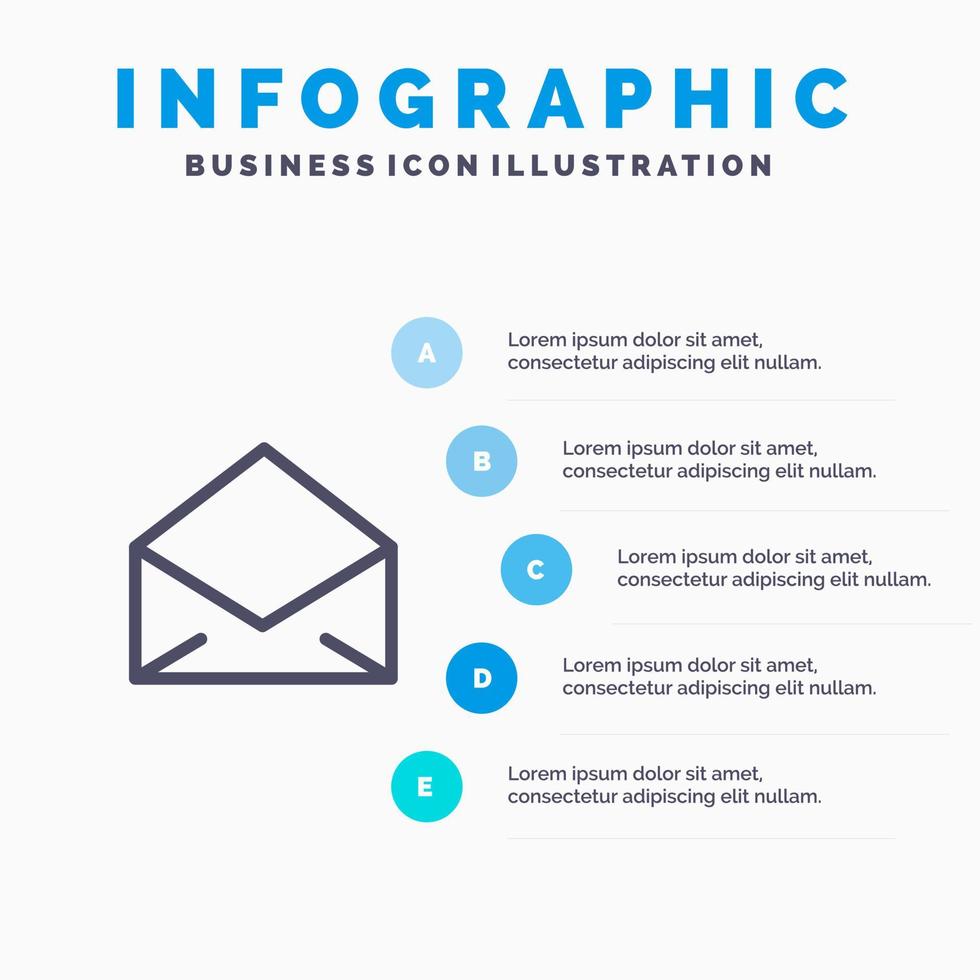 INFOGRAPHIC
BUSINESS ICON ILLUSTRATION

A
Lorem ipsum dolor sit amet, consectetur adipiscing elit nullam.

B
Lorem ipsum dolor sit amet, consectetur adipiscing elit nullam.

C
Lorem ipsum dolor sit amet, consectetur adipiscing elit nullam.

D
Lorem ipsum dolor sit amet, consectetur adipiscing elit nullam.

E
Lorem ipsum dolor sit amet, consectetur adipiscing elit nullam.