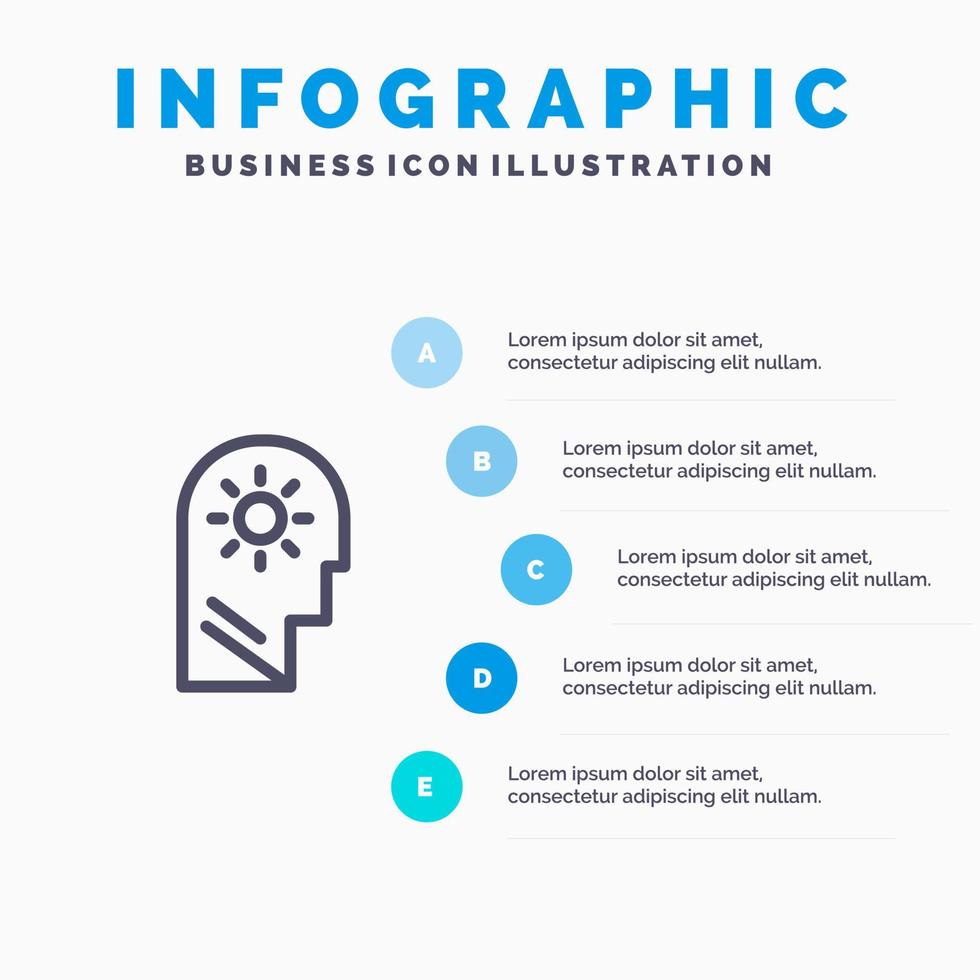 INFOGRAPHIC

BUSINESS ICON ILLUSTRATION

A

Lorem ipsum dolor sit amet, consectetur adipiscing elit nullam.

B

Lorem ipsum dolor sit amet, consectetur adipiscing elit nullam.

C

Lorem ipsum dolor sit amet, consectetur adipiscing elit nullam.

D

Lorem ipsum dolor sit amet, consectetur adipiscing elit nullam.

E

Lorem ipsum dolor sit amet, consectetur adipiscing elit nullam.