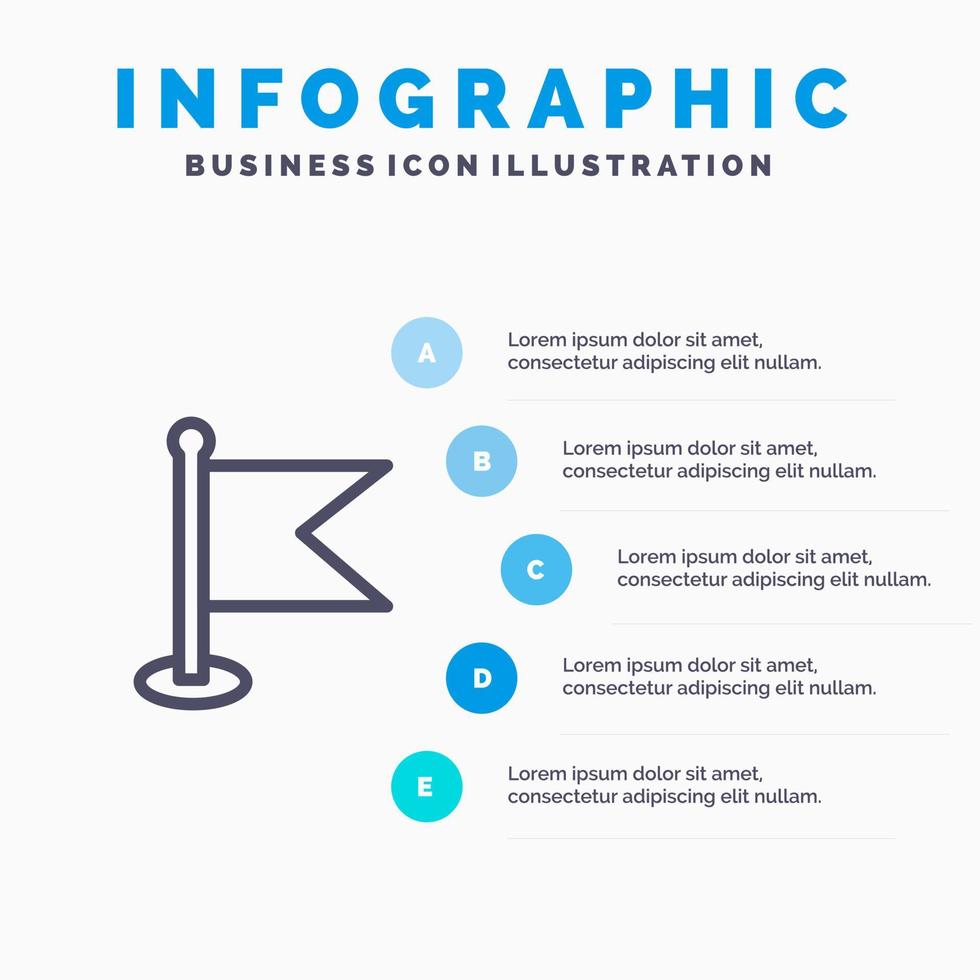 INFOGRAPHIC

BUSINESS ICON ILLUSTRATION

A

Lorem ipsum dolor sit amet, consectetur adipiscing elit nullam.

B

Lorem ipsum dolor sit amet, consectetur adipiscing elit nullam.

C

Lorem ipsum dolor sit amet, consectetur adipiscing elit nullam.

D

Lorem ipsum dolor sit amet, consectetur adipiscing elit nullam.

E

Lorem ipsum dolor sit amet, consectetur adipiscing elit nullam.