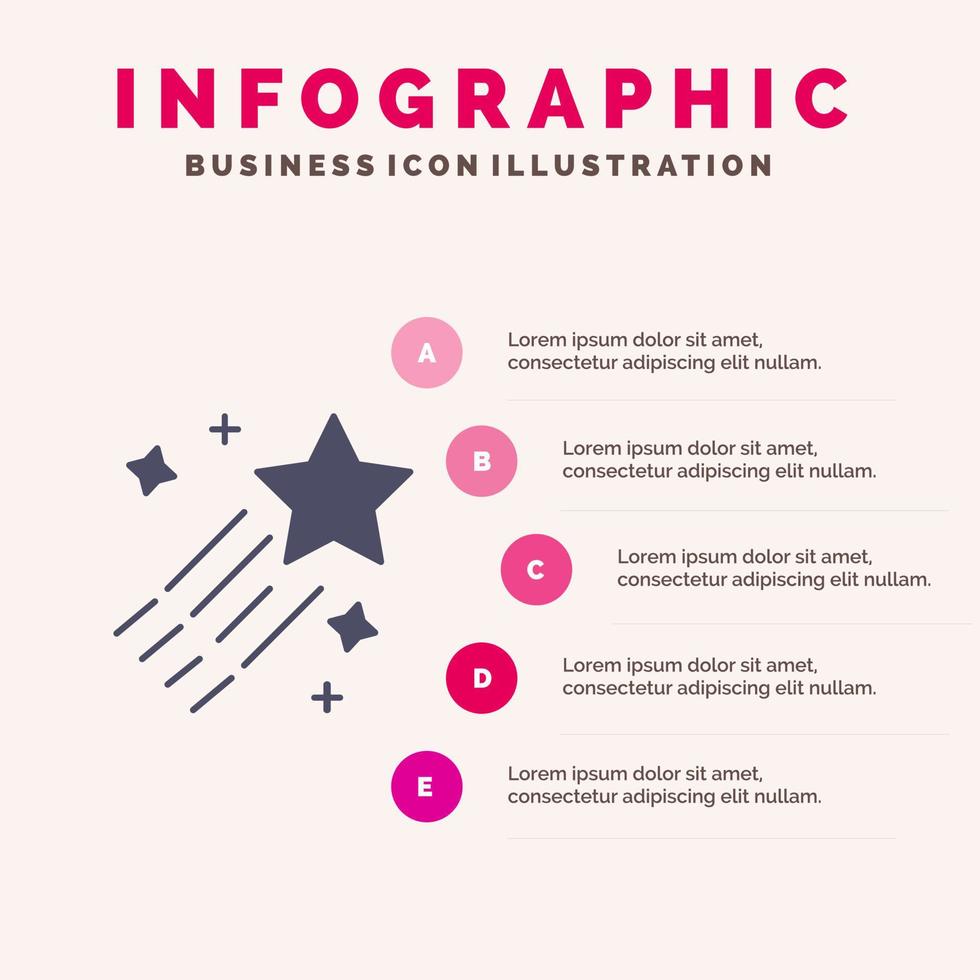 INFOGRAPHIC
BUSINESS ICON ILLUSTRATION

A
Lorem ipsum dolor sit amet, consectetur adipiscing elit nullam.

B
Lorem ipsum dolor sit amet, consectetur adipiscing elit nullam.

C
Lorem ipsum dolor sit amet, consectetur adipiscing elit nullam.

D
Lorem ipsum dolor sit amet, consectetur adipiscing elit nullam.

E
Lorem ipsum dolor sit amet, consectetur adipiscing elit nullam.