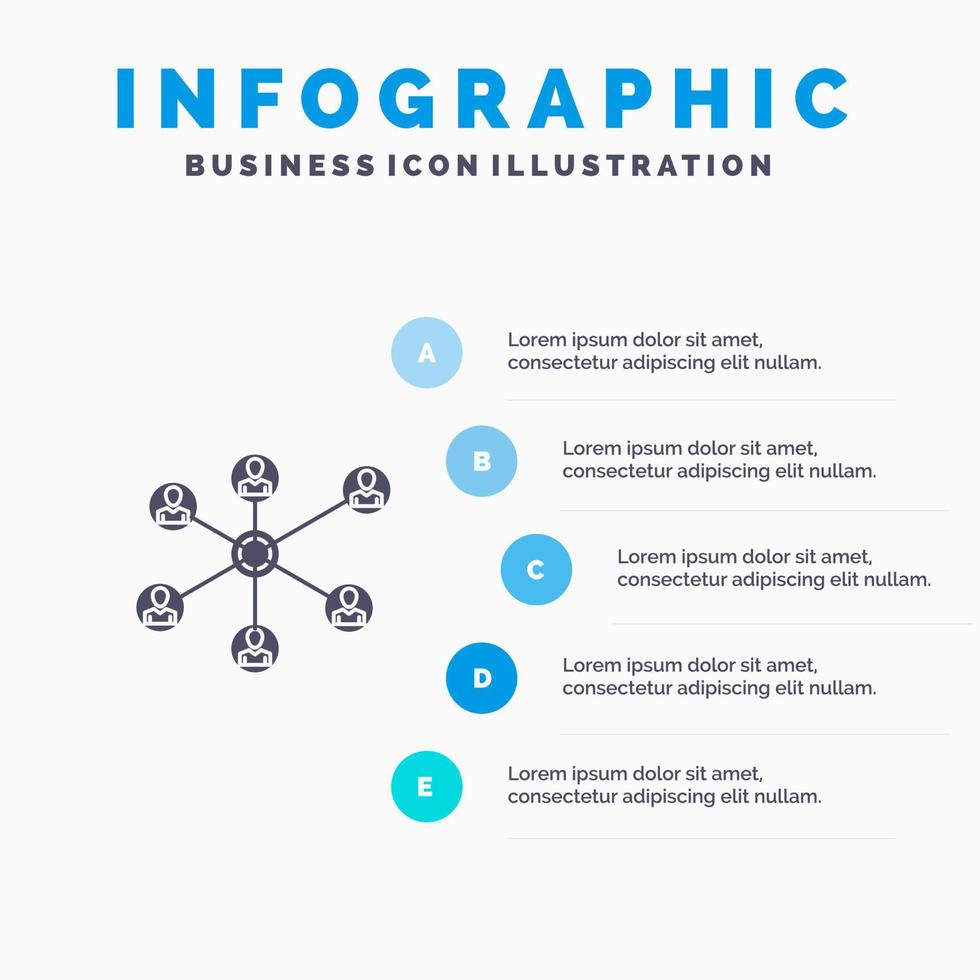 INFOGRAPHIC
BUSINESS ICON ILLUSTRATION

A
Lorem ipsum dolor sit amet, consectetur adipiscing elit nullam.

B
Lorem ipsum dolor sit amet, consectetur adipiscing elit nullam.

C
Lorem ipsum dolor sit amet, consectetur adipiscing elit nullam.

D
Lorem ipsum dolor sit amet, consectetur adipiscing elit nullam.

E
Lorem ipsum dolor sit amet, consectetur adipiscing elit nullam.