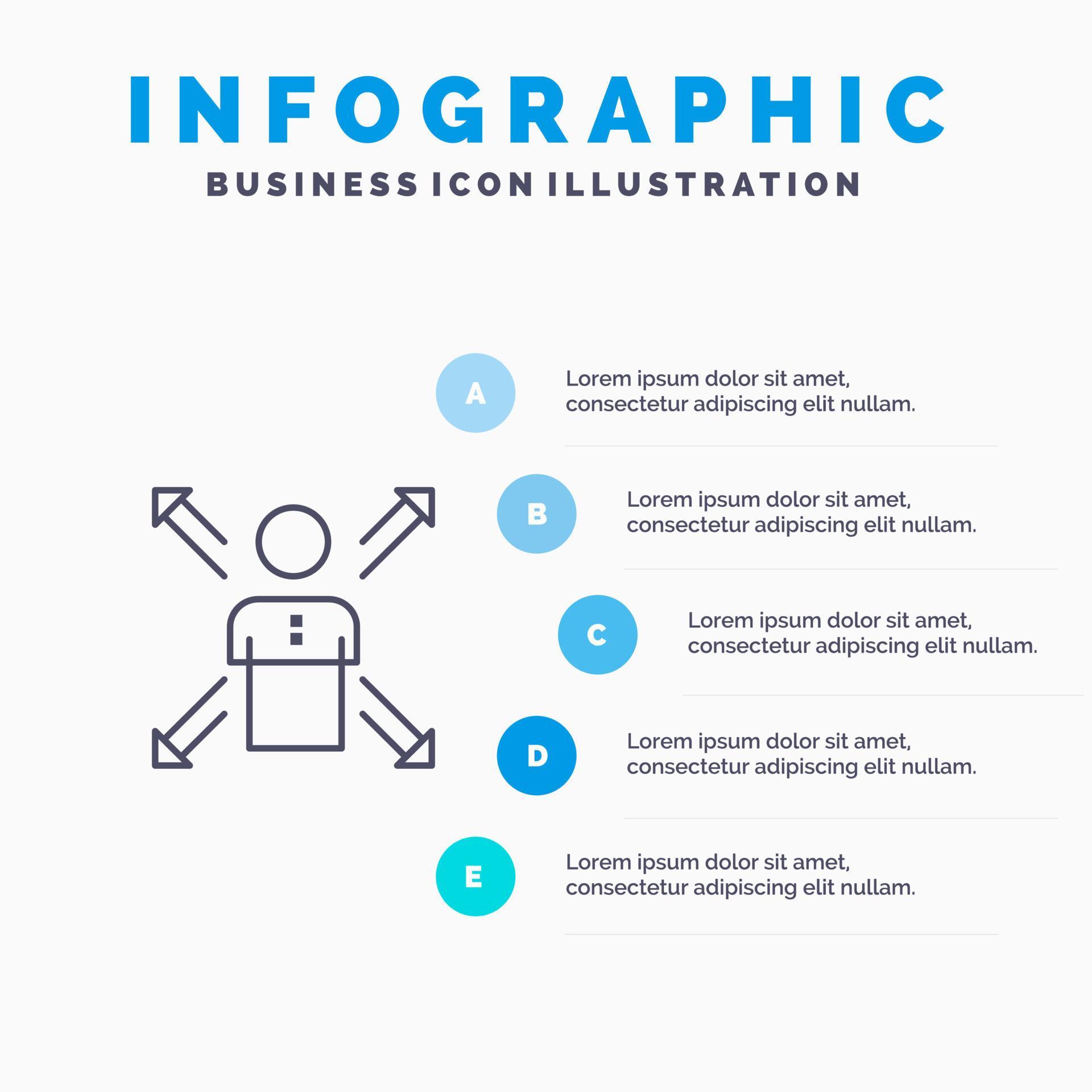 INFOGRAPHIC

BUSINESS ICON ILLUSTRATION

A

Lorem ipsum dolor sit amet, consectetur adipiscing elit nullam.

B

Lorem ipsum dolor sit amet, consectetur adipiscing elit nullam.

C

Lorem ipsum dolor sit amet, consectetur adipiscing elit nullam.

D

Lorem ipsum dolor sit amet, consectetur adipiscing elit nullam.

E

Lorem ipsum dolor sit amet, consectetur adipiscing elit nullam.