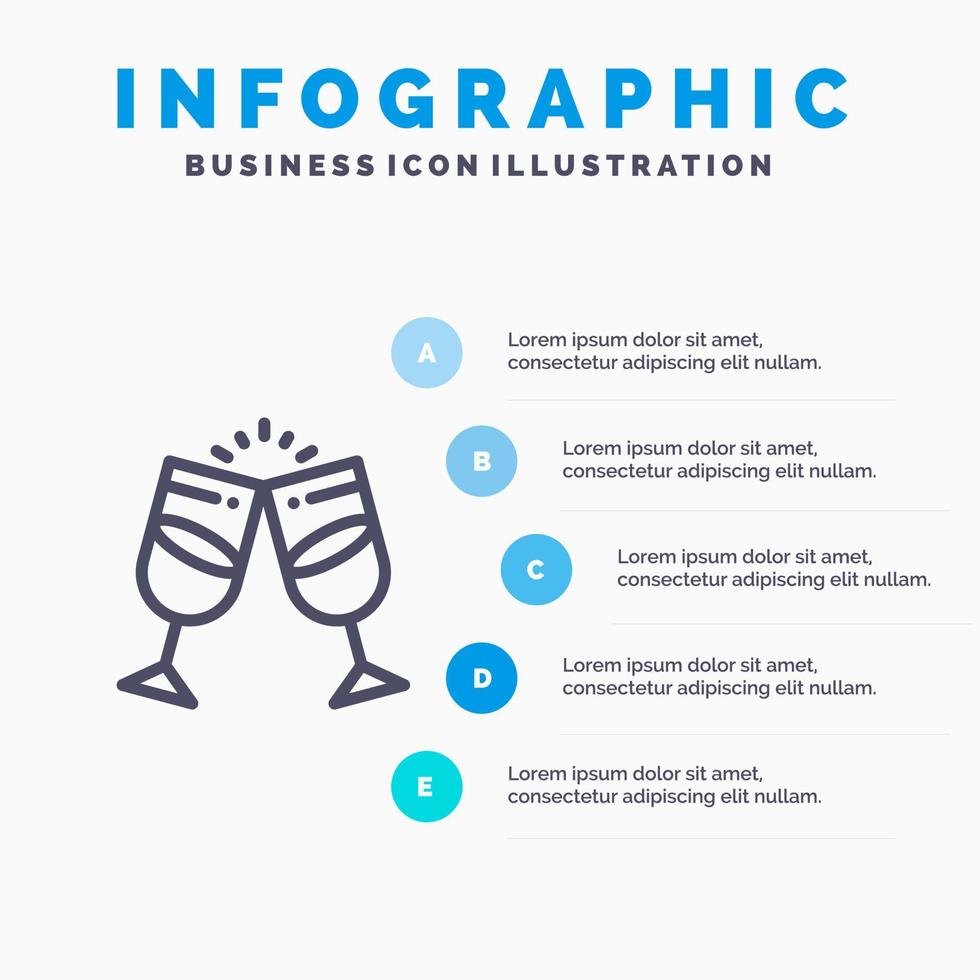 INFOGRAPHIC
BUSINESS ICON ILLUSTRATION

A
Lorem ipsum dolor sit amet, consectetur adipiscing elit nullam.

B
Lorem ipsum dolor sit amet, consectetur adipiscing elit nullam.

C
Lorem ipsum dolor sit amet, consectetur adipiscing elit nullam.

D
Lorem ipsum dolor sit amet, consectetur adipiscing elit nullam.

E
Lorem ipsum dolor sit amet, consectetur adipiscing elit nullam.