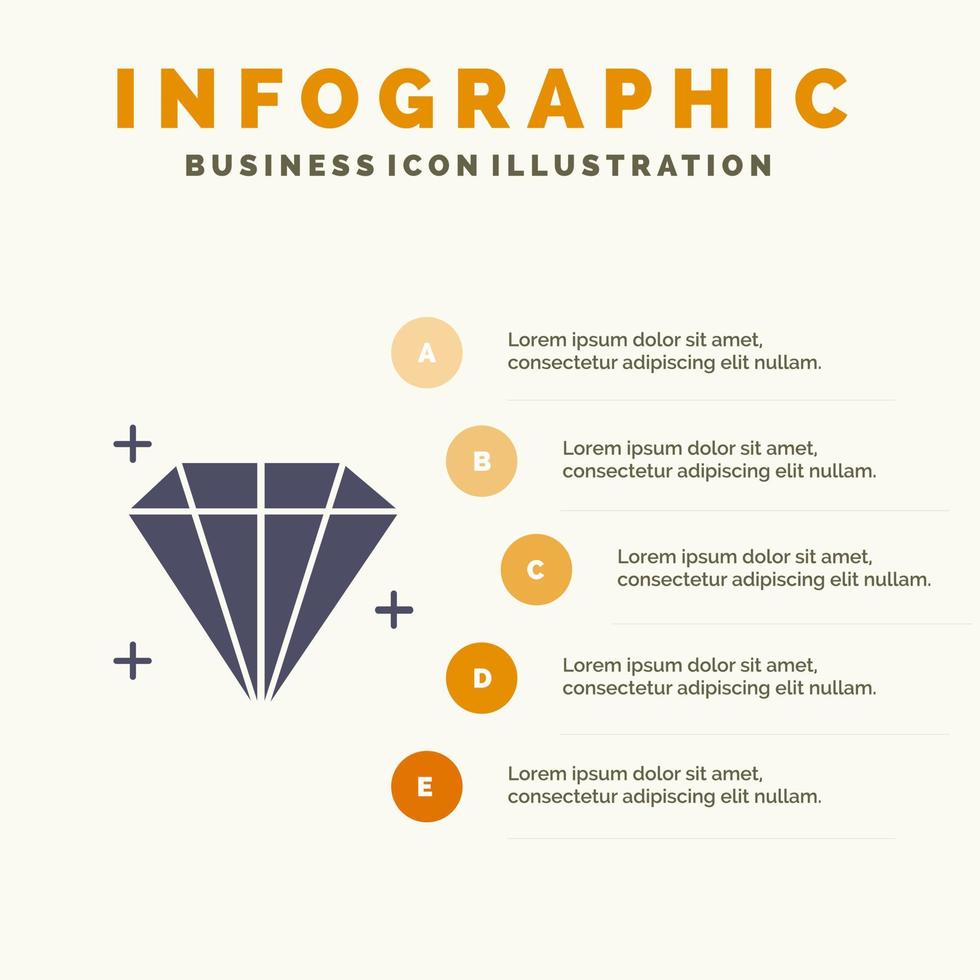 INFOGRAPHIC
BUSINESS ICON ILLUSTRATION

A
Lorem ipsum dolor sit amet, consectetur adipiscing elit nullam.

B
Lorem ipsum dolor sit amet, consectetur adipiscing elit nullam.

C
Lorem ipsum dolor sit amet, consectetur adipiscing elit nullam.

D
Lorem ipsum dolor sit amet, consectetur adipiscing elit nullam.

E
Lorem ipsum dolor sit amet, consectetur adipiscing elit nullam.