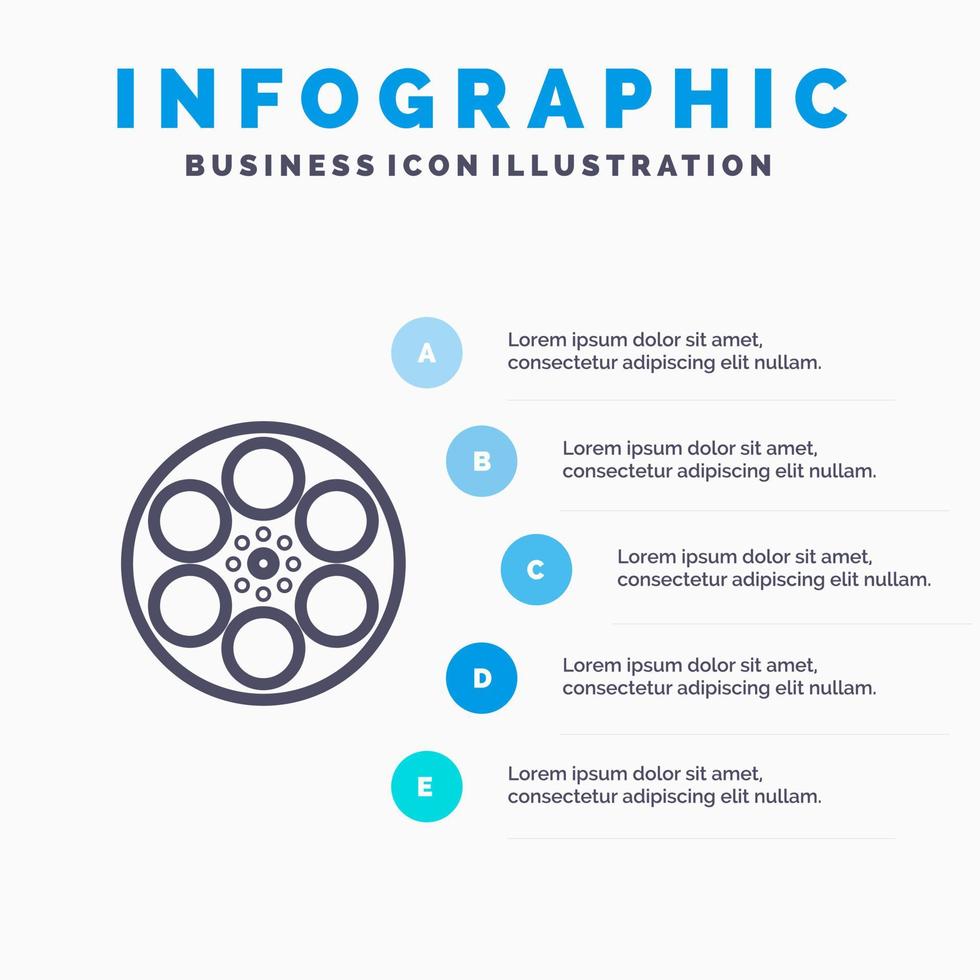 INFOGRAPHIC
BUSINESS ICON ILLUSTRATION

A
Lorem ipsum dolor sit amet, consectetur adipiscing elit nullam.

B
Lorem ipsum dolor sit amet, consectetur adipiscing elit nullam.

C
Lorem ipsum dolor sit amet, consectetur adipiscing elit nullam.

D
Lorem ipsum dolor sit amet, consectetur adipiscing elit nullam.

E
Lorem ipsum dolor sit amet, consectetur adipiscing elit nullam.