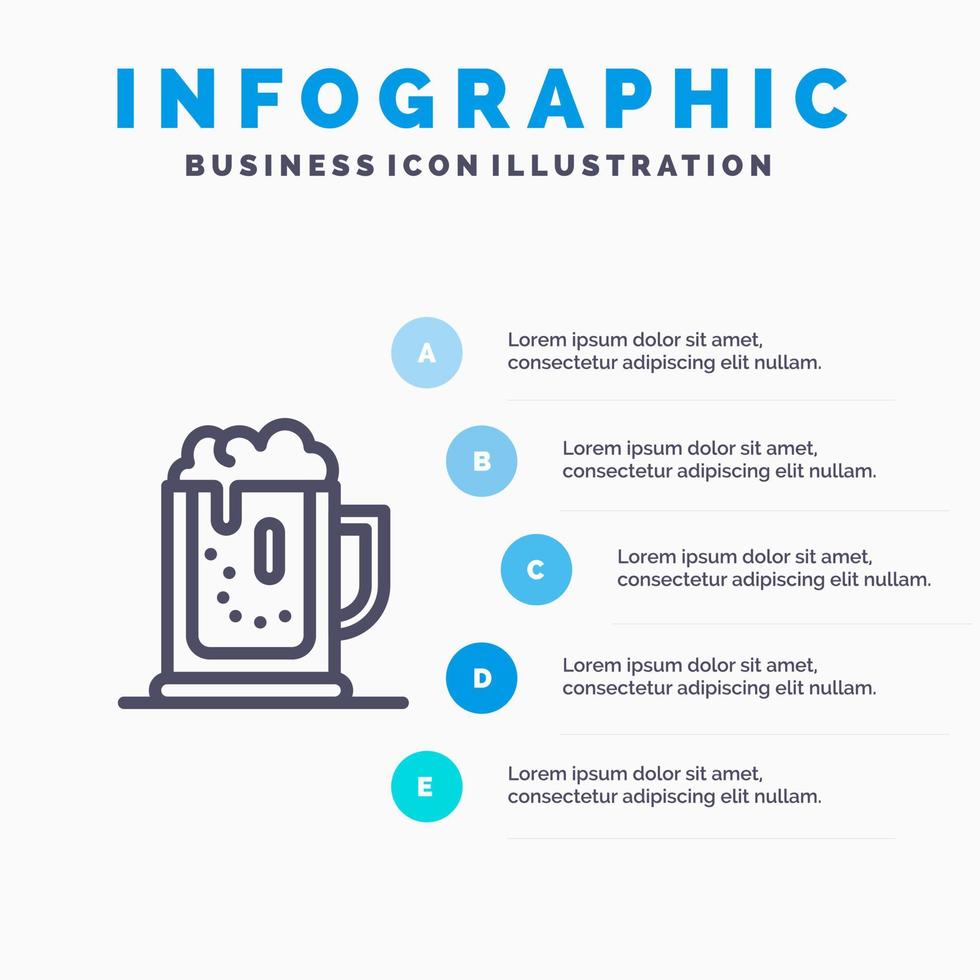 INFOGRAPHIC
BUSINESS ICON ILLUSTRATION

A
Lorem ipsum dolor sit amet, consectetur adipiscing elit nullam.

B
Lorem ipsum dolor sit amet, consectetur adipiscing elit nullam.

C
Lorem ipsum dolor sit amet, consectetur adipiscing elit nullam.

D
Lorem ipsum dolor sit amet, consectetur adipiscing elit nullam.

E
Lorem ipsum dolor sit amet, consectetur adipiscing elit nullam.