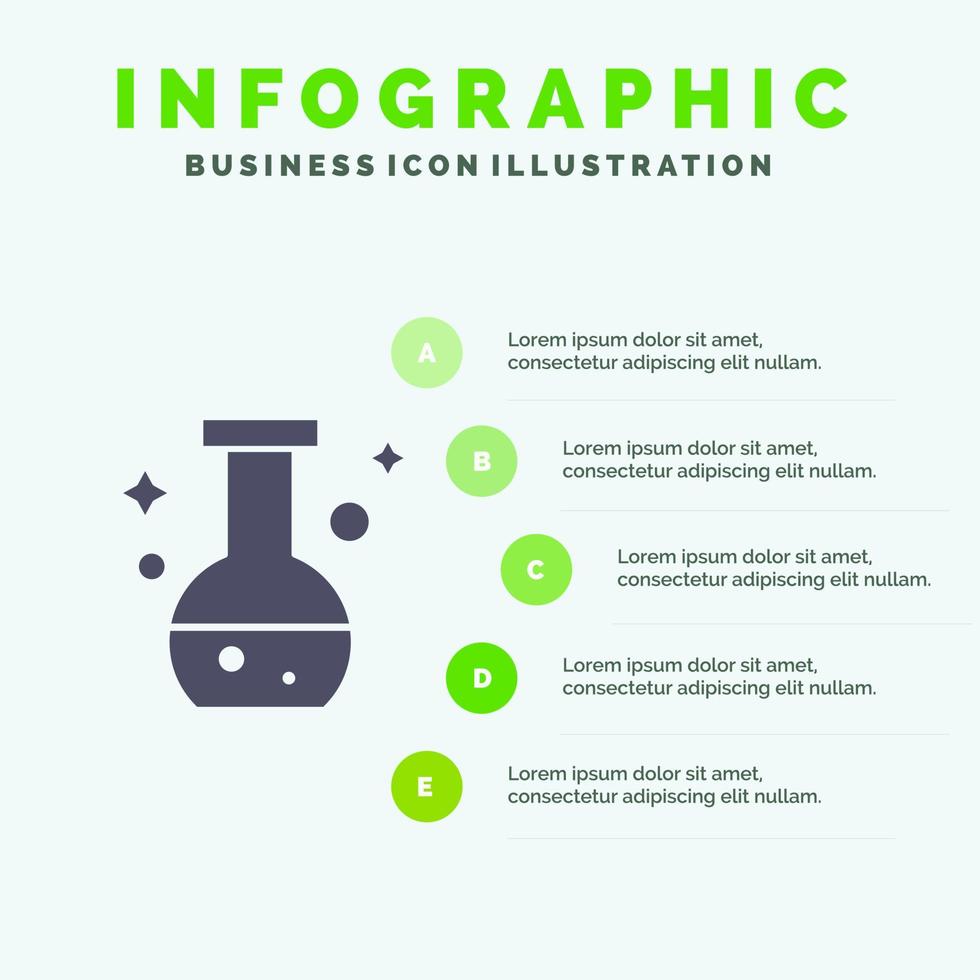 INFOGRAPHIC
BUSINESS ICON ILLUSTRATION

A
Lorem ipsum dolor sit amet, consectetur adipiscing elit nullam.

B
Lorem ipsum dolor sit amet, consectetur adipiscing elit nullam.

C
Lorem ipsum dolor sit amet, consectetur adipiscing elit nullam.

D
Lorem ipsum dolor sit amet, consectetur adipiscing elit nullam.

E
Lorem ipsum dolor sit amet, consectetur adipiscing elit nullam.