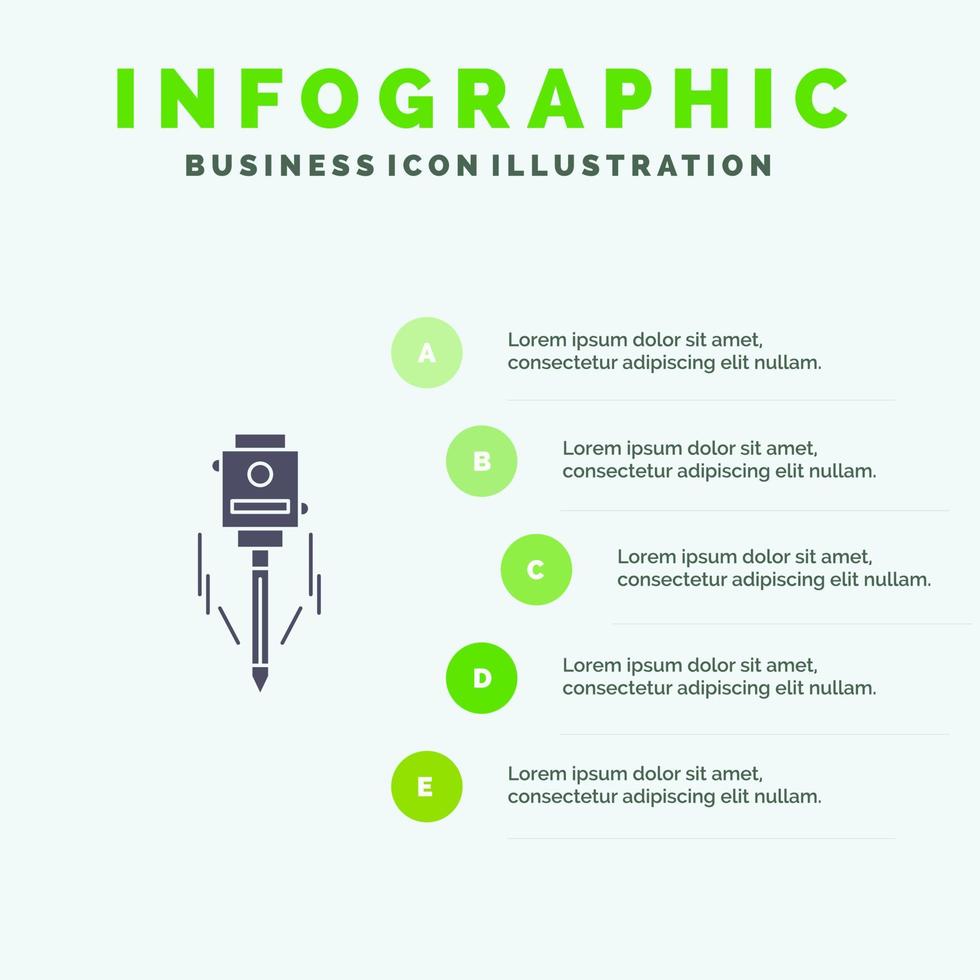 INFOGRAPHIC
BUSINESS ICON ILLUSTRATION

A
Lorem ipsum dolor sit amet, consectetur adipiscing elit nullam.

B
Lorem ipsum dolor sit amet, consectetur adipiscing elit nullam.

C
Lorem ipsum dolor sit amet, consectetur adipiscing elit nullam.

D
Lorem ipsum dolor sit amet, consectetur adipiscing elit nullam.

E
Lorem ipsum dolor sit amet, consectetur adipiscing elit nullam.