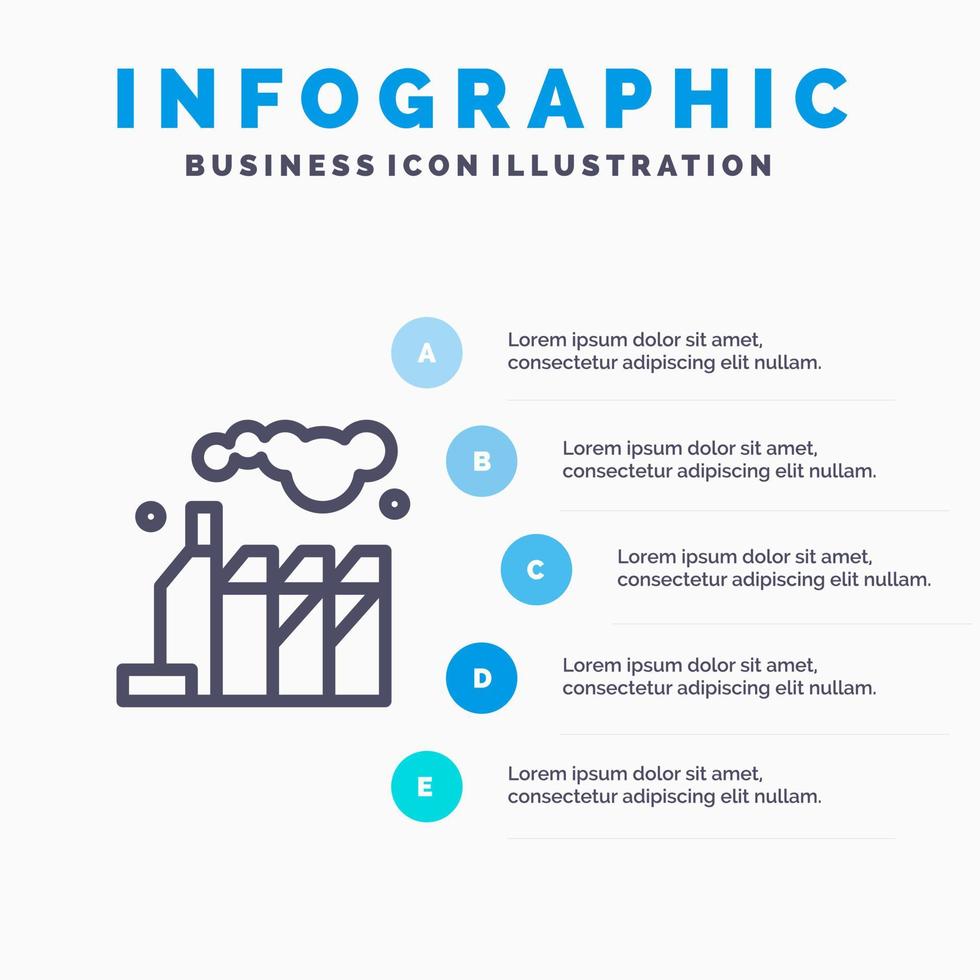 INFOGRAPHIC
BUSINESS ICON ILLUSTRATION

A
Lorem ipsum dolor sit amet, consectetur adipiscing elit nullam.

B
Lorem ipsum dolor sit amet, consectetur adipiscing elit nullam.

C
Lorem ipsum dolor sit amet, consectetur adipiscing elit nullam.

D
Lorem ipsum dolor sit amet, consectetur adipiscing elit nullam.

E
Lorem ipsum dolor sit amet, consectetur adipiscing elit nullam.