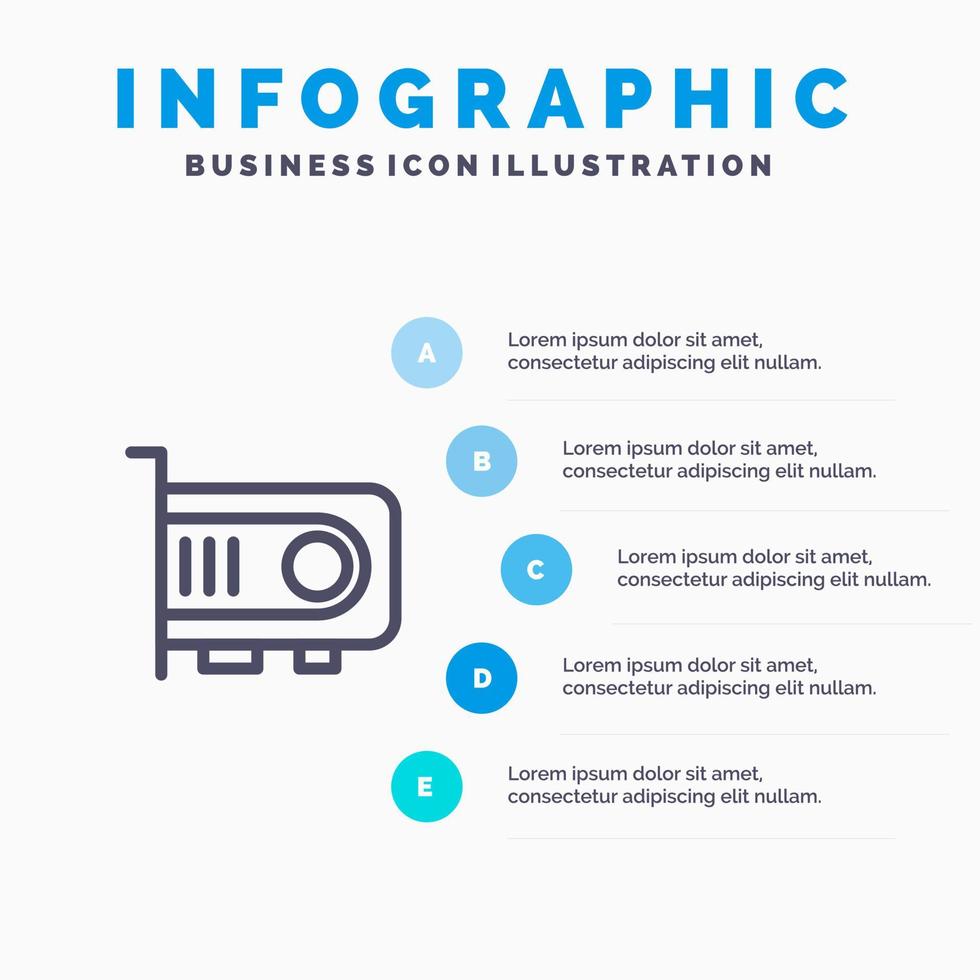 INFOGRAPHIC
BUSINESS ICON ILLUSTRATION

A
Lorem ipsum dolor sit amet, consectetur adipiscing elit nullam.

B
Lorem ipsum dolor sit amet, consectetur adipiscing elit nullam.

C
Lorem ipsum dolor sit amet, consectetur adipiscing elit nullam.

D
Lorem ipsum dolor sit amet, consectetur adipiscing elit nullam.

E
Lorem ipsum dolor sit amet, consectetur adipiscing elit nullam.